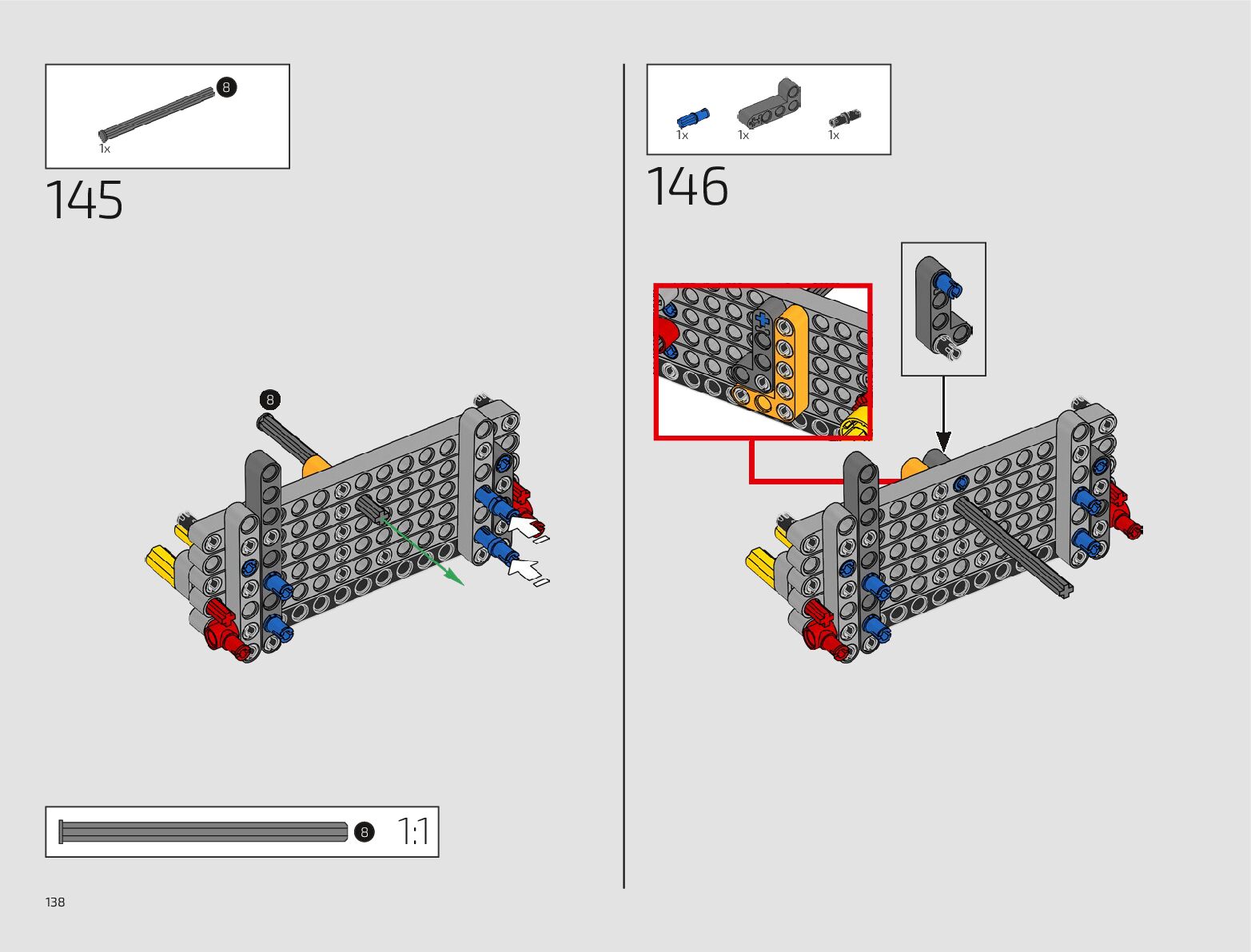 8
1x
145

8

8 1:1

138

1x 1x 1x
146