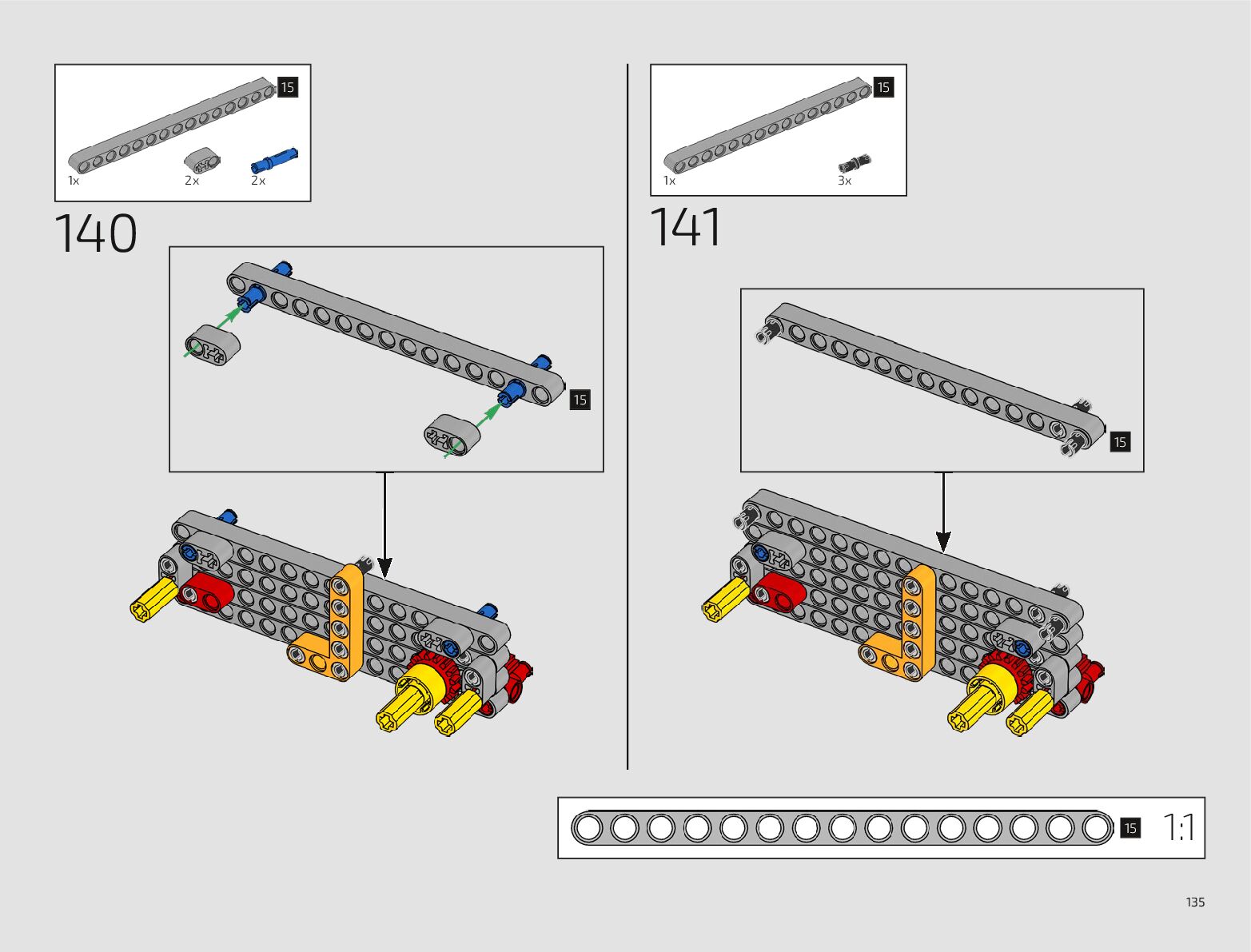 15
1x
2x
2x
140
15

15
1x
3x
141
15

15
1:1

135