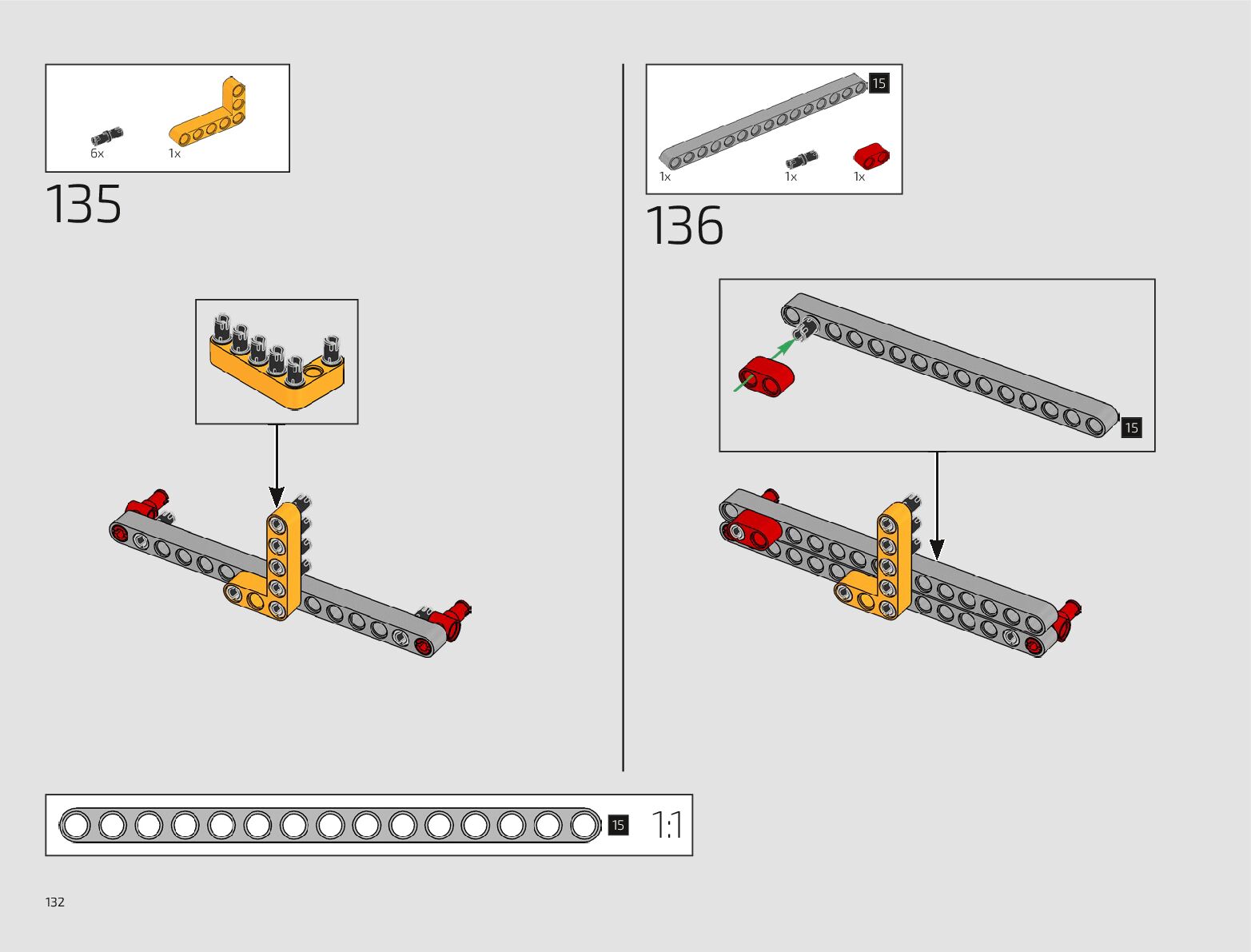 6x
1x
135

15
1x
1x
1x
136

15

15
1:1

132