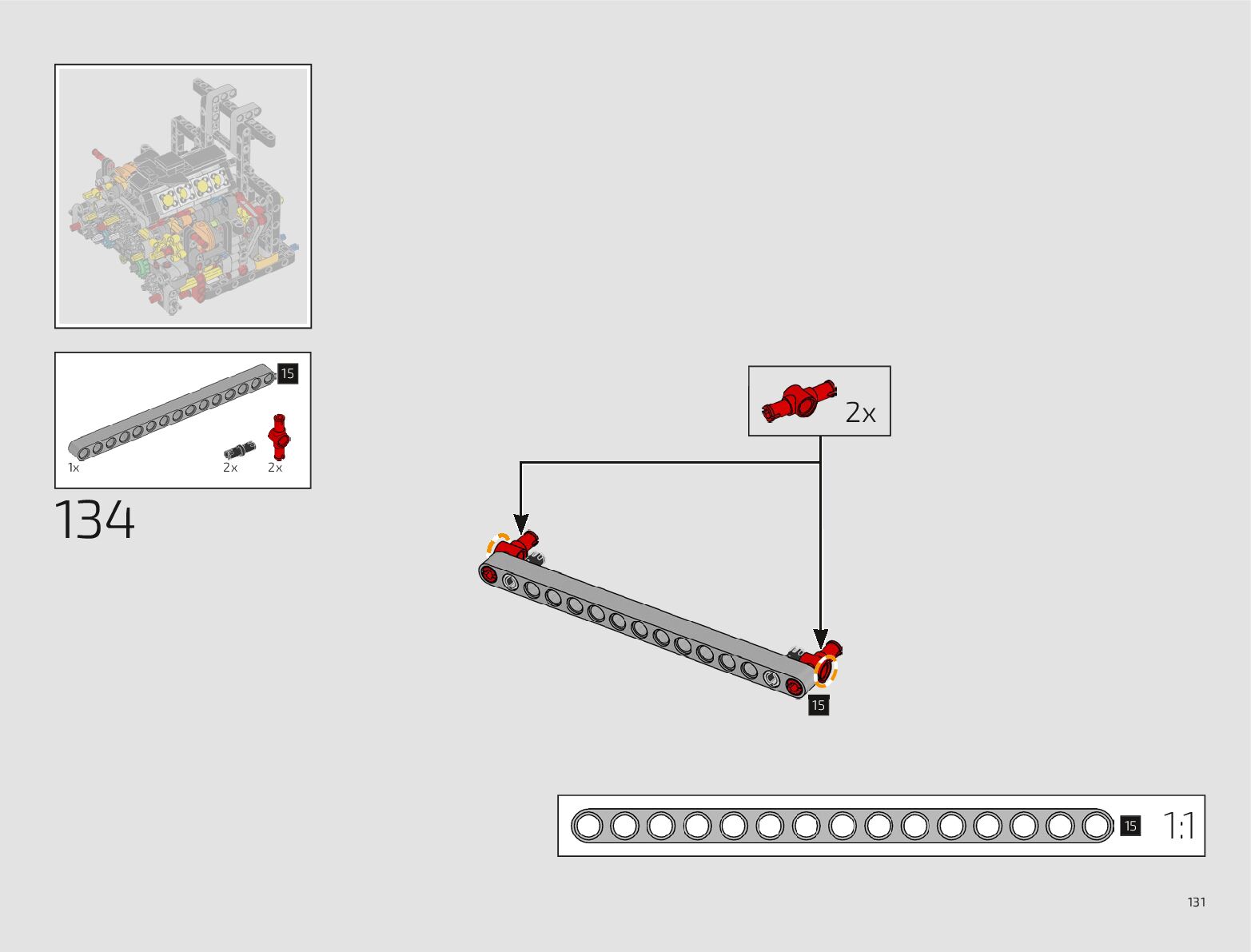 15

1x 2x 2x

134

2x

15

15 1:1

131