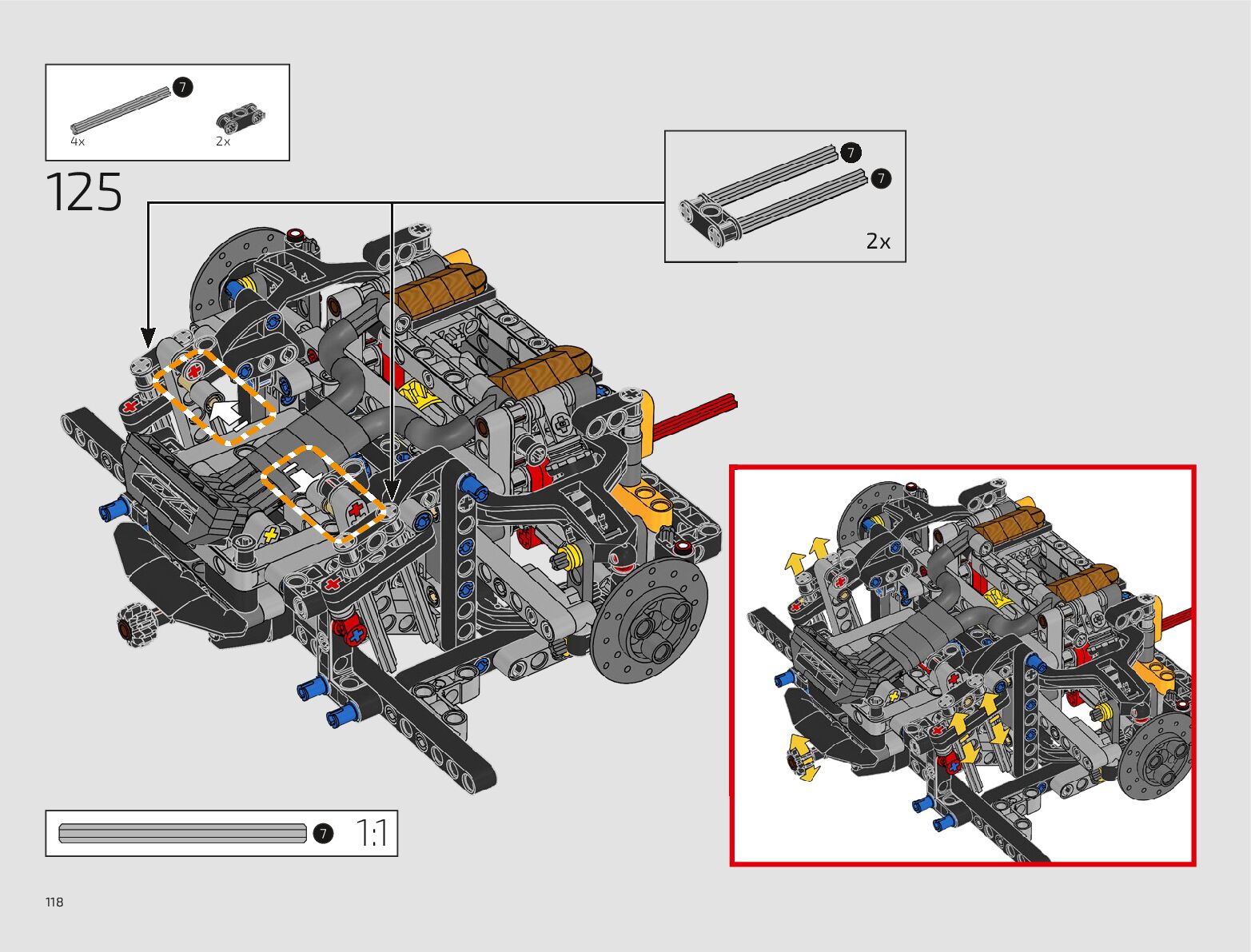 7
4x
2x

125

7
7
2x

7 1:1

118