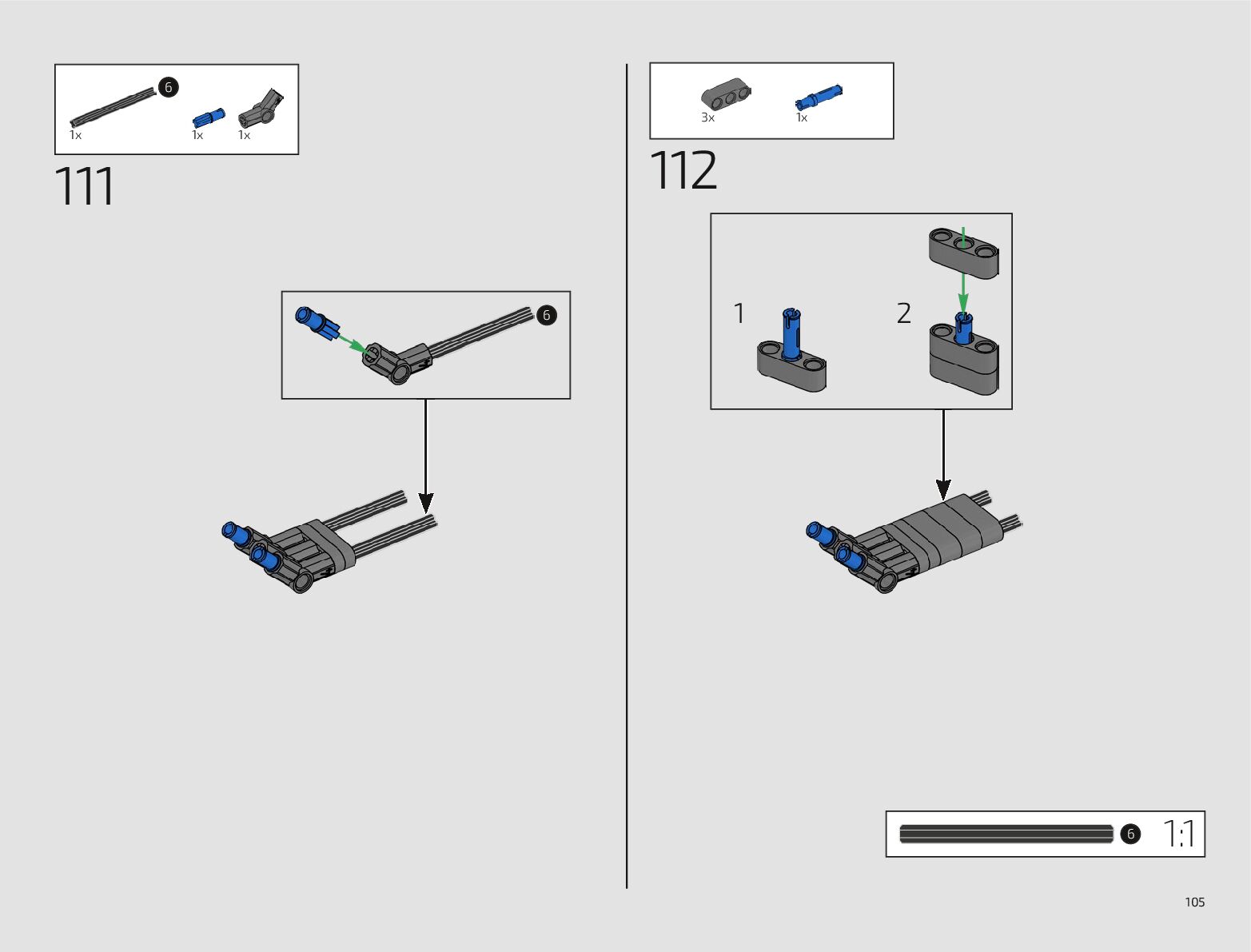 6
1x
1x
1x

111

6

3x
1x

112

1
2

6
1:1

105