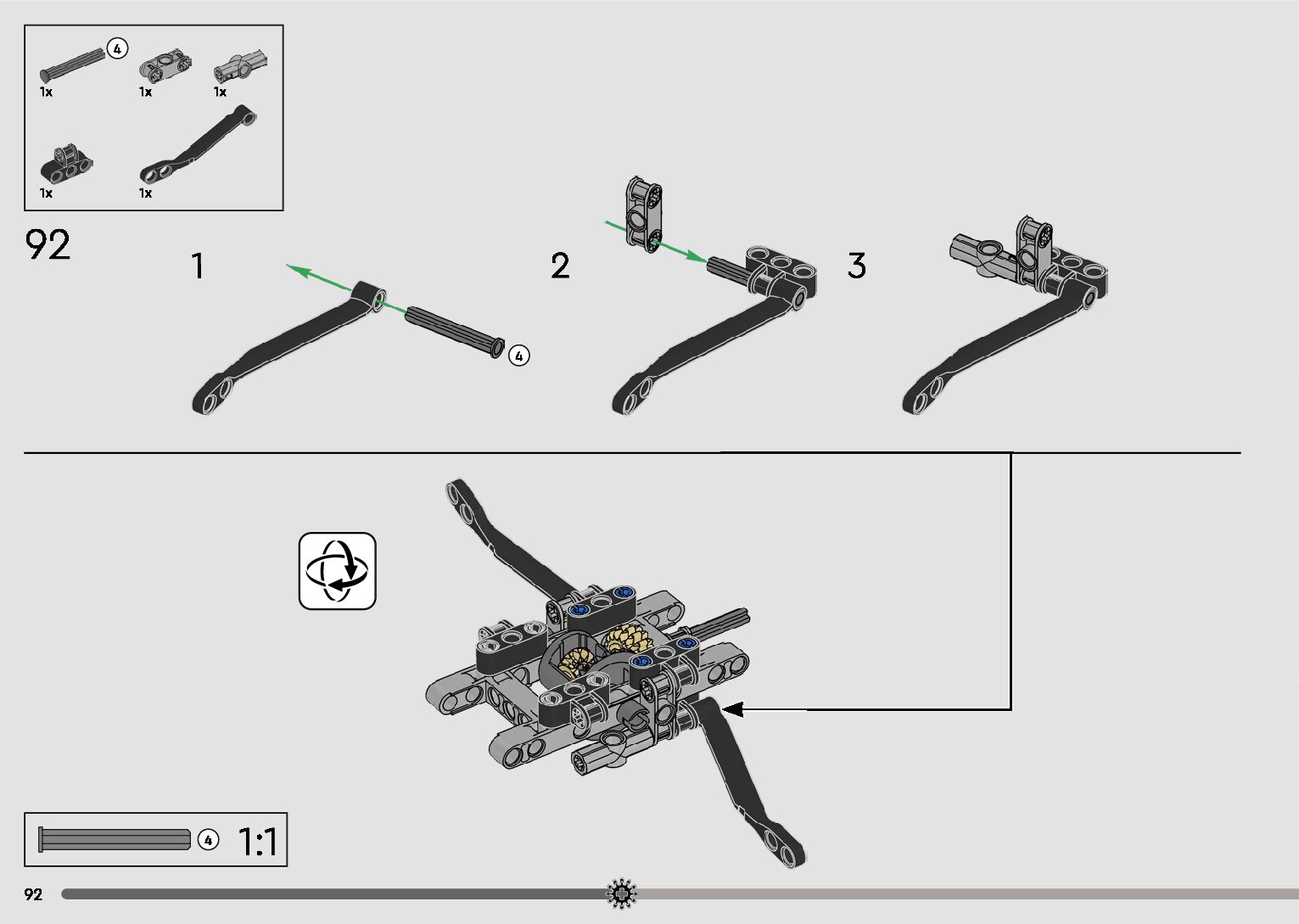 4
1x
1x
1x
1x
1x

92

1

4

2

3

4 1:1

92