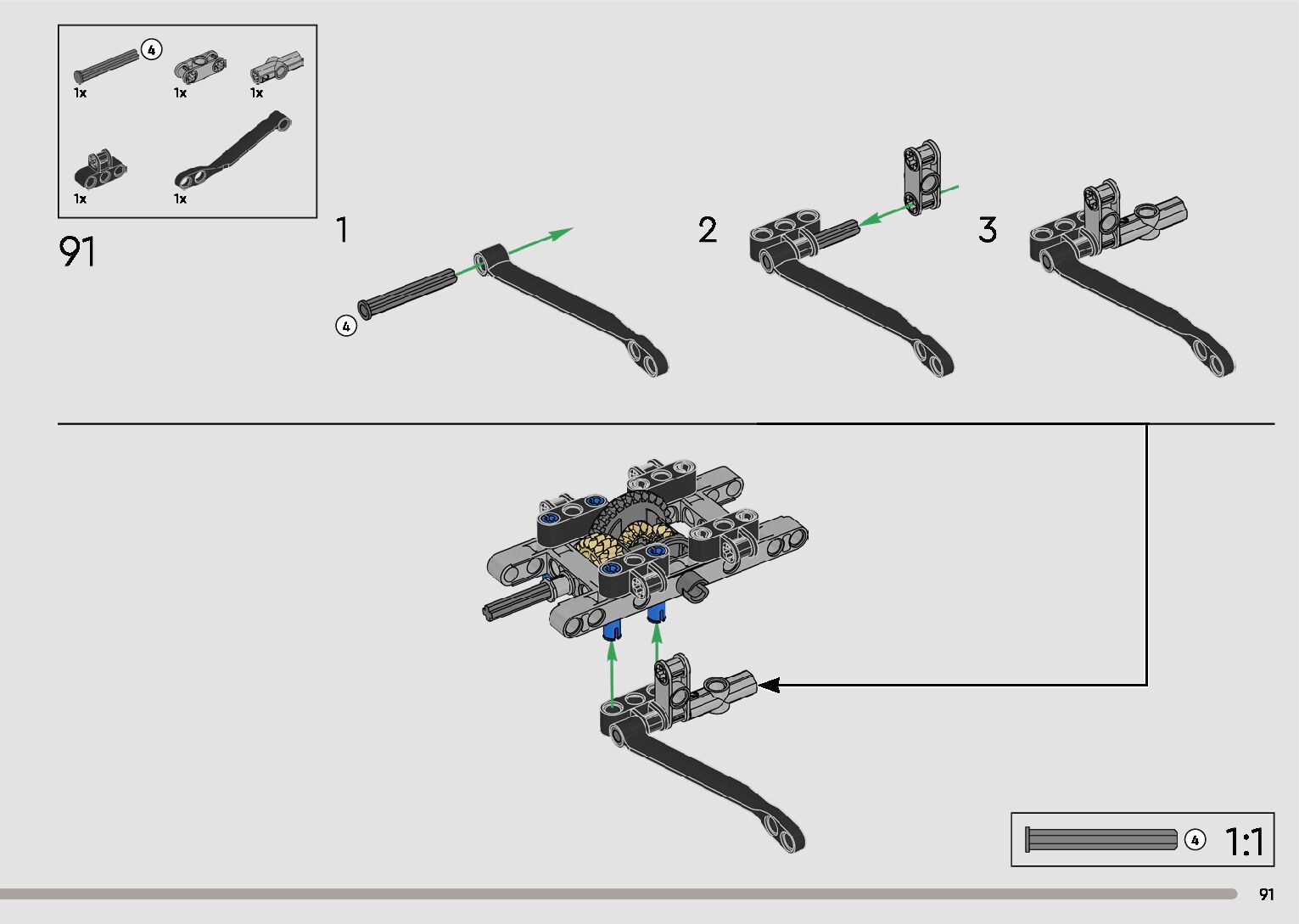 4
1x
1x
1x
1x
1x

91

1

4

2

3

4 1:1

91