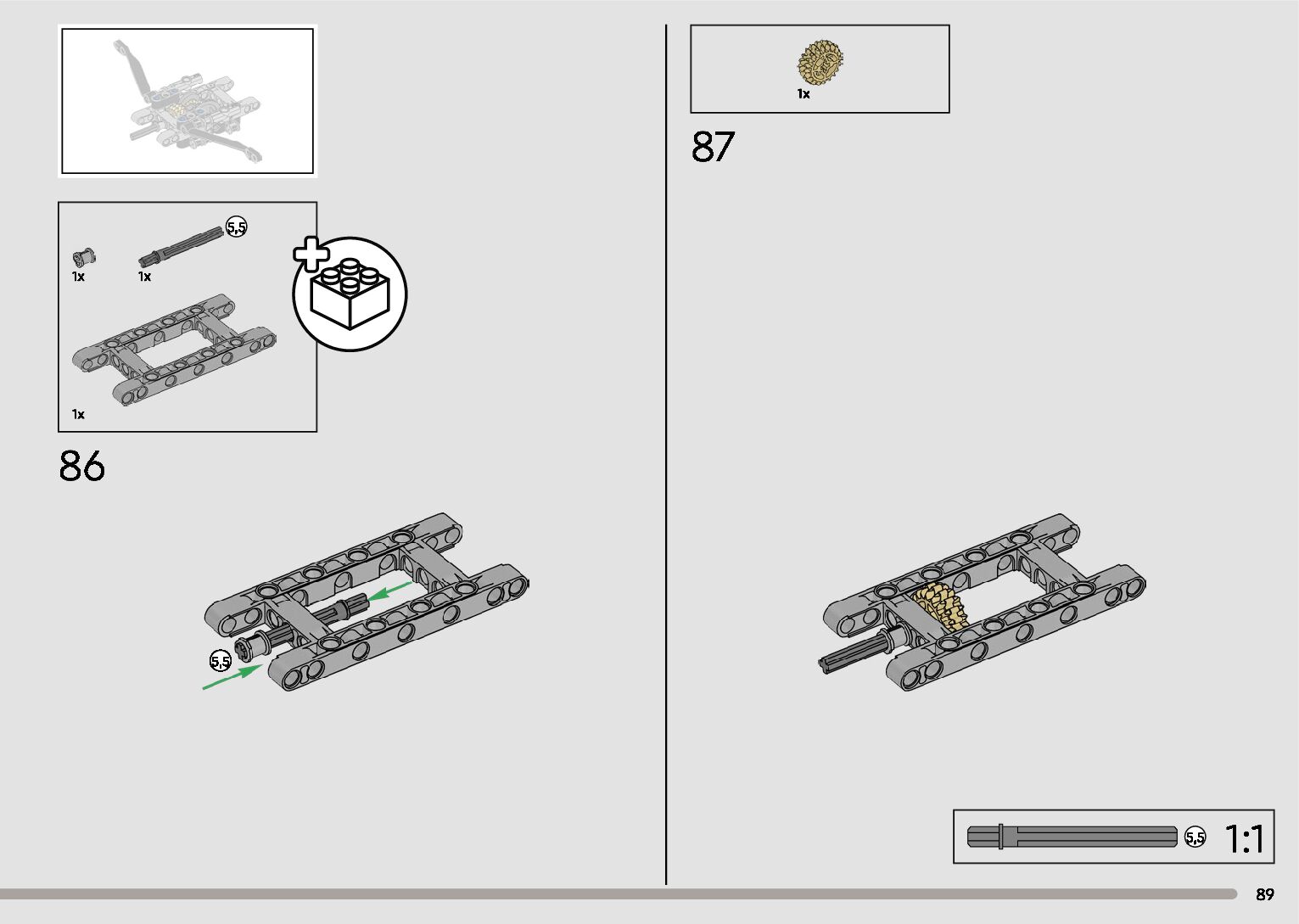 5,5

1x

1x

1x

86

5,5

1x

87

5,5 1:1

89