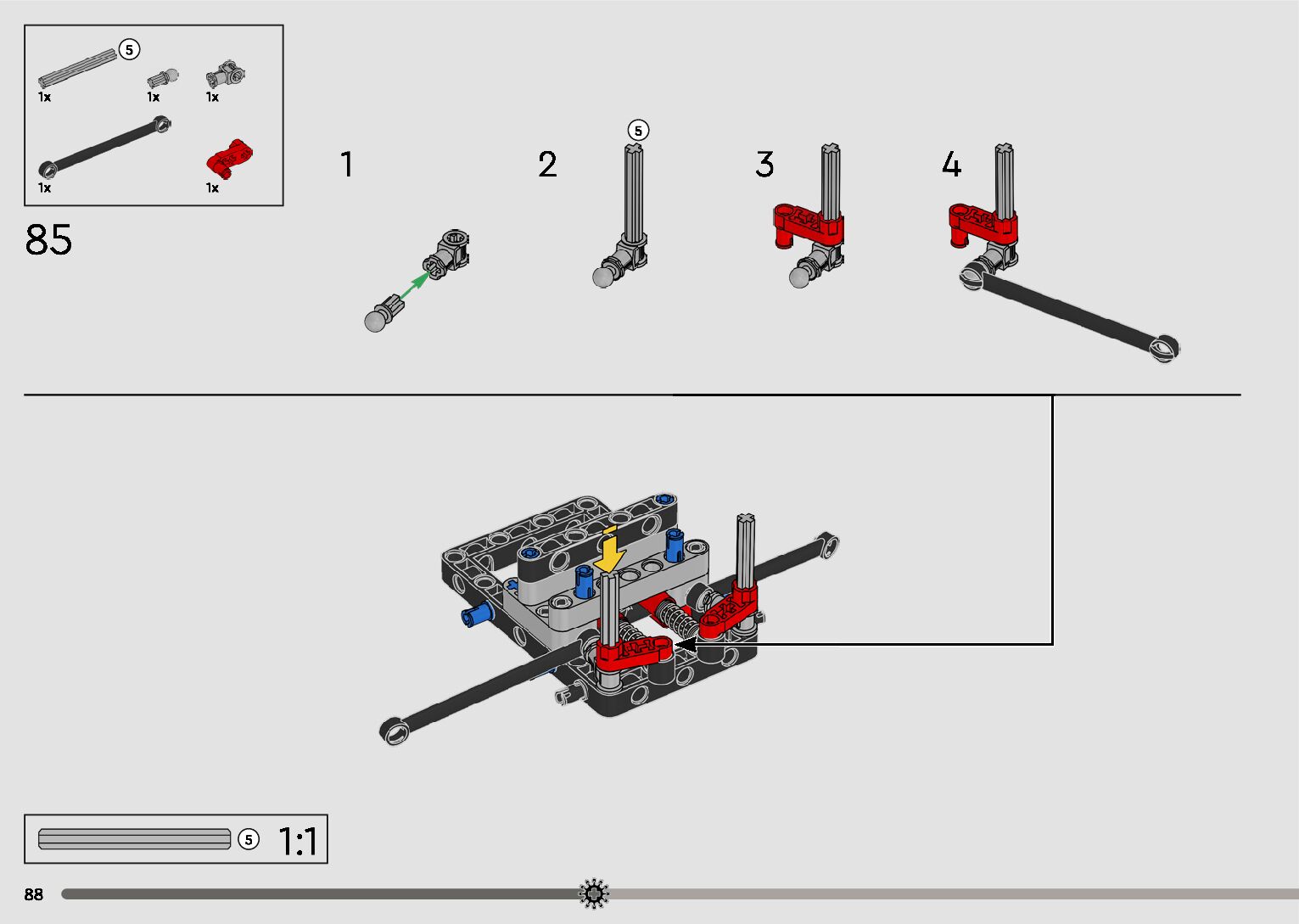 5
1x
1x
1x
1x
1x

85

1

2
5

3

4

5 1:1

88