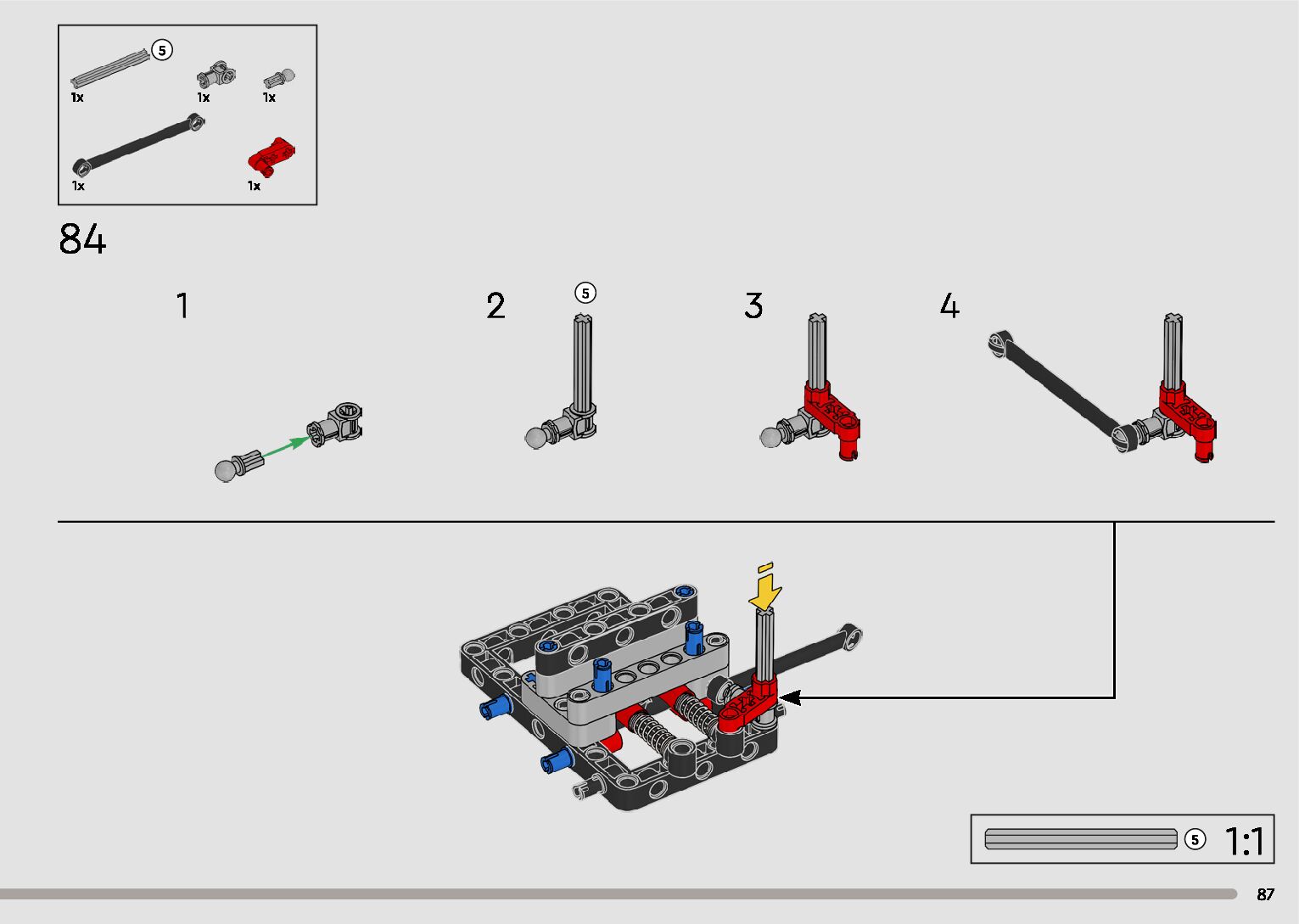 5
1x
1x
1x
1x
1x

84

1

2
5

3

4

5 1:1

87