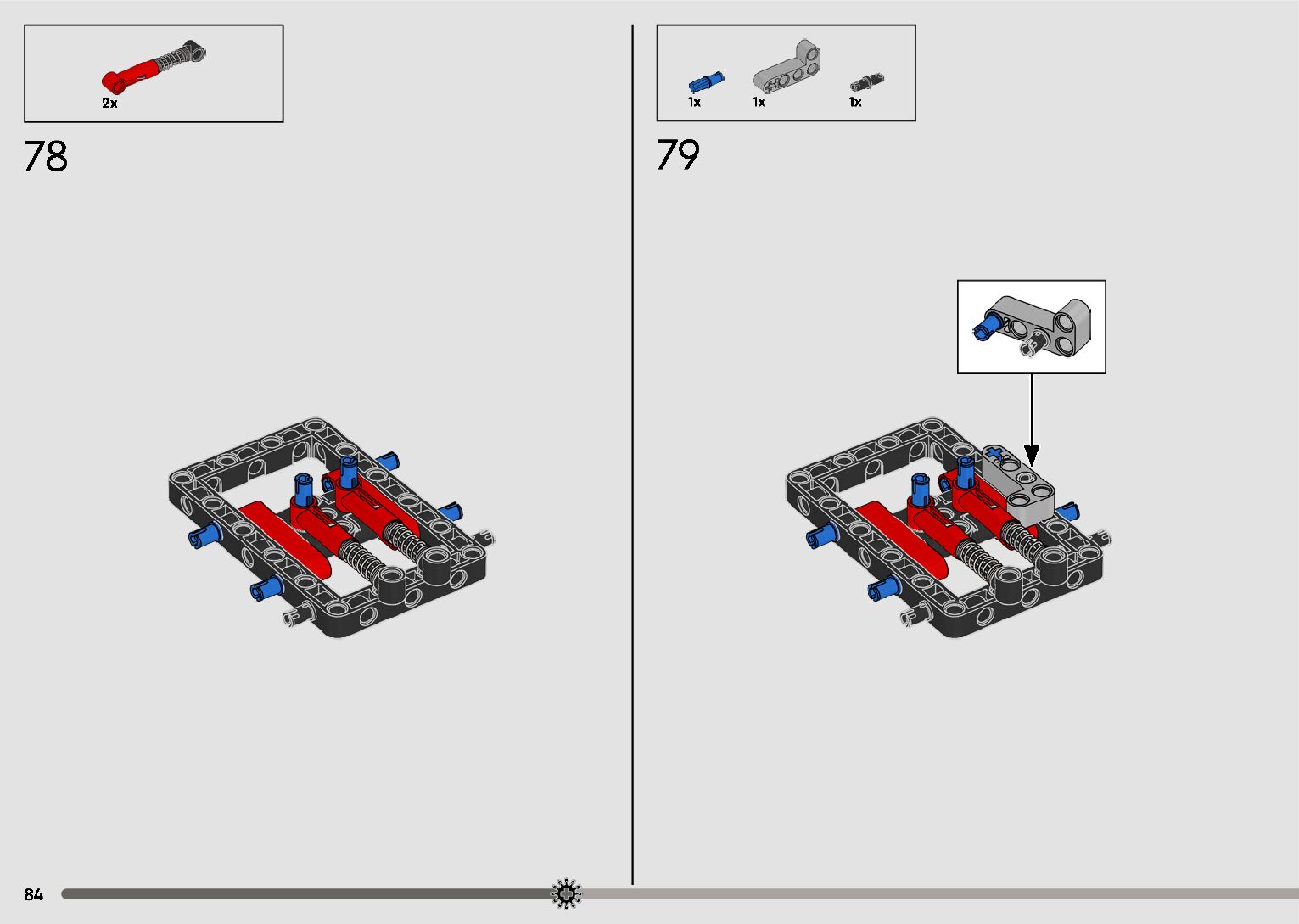 2x

78

1x 1x 1x

79

84