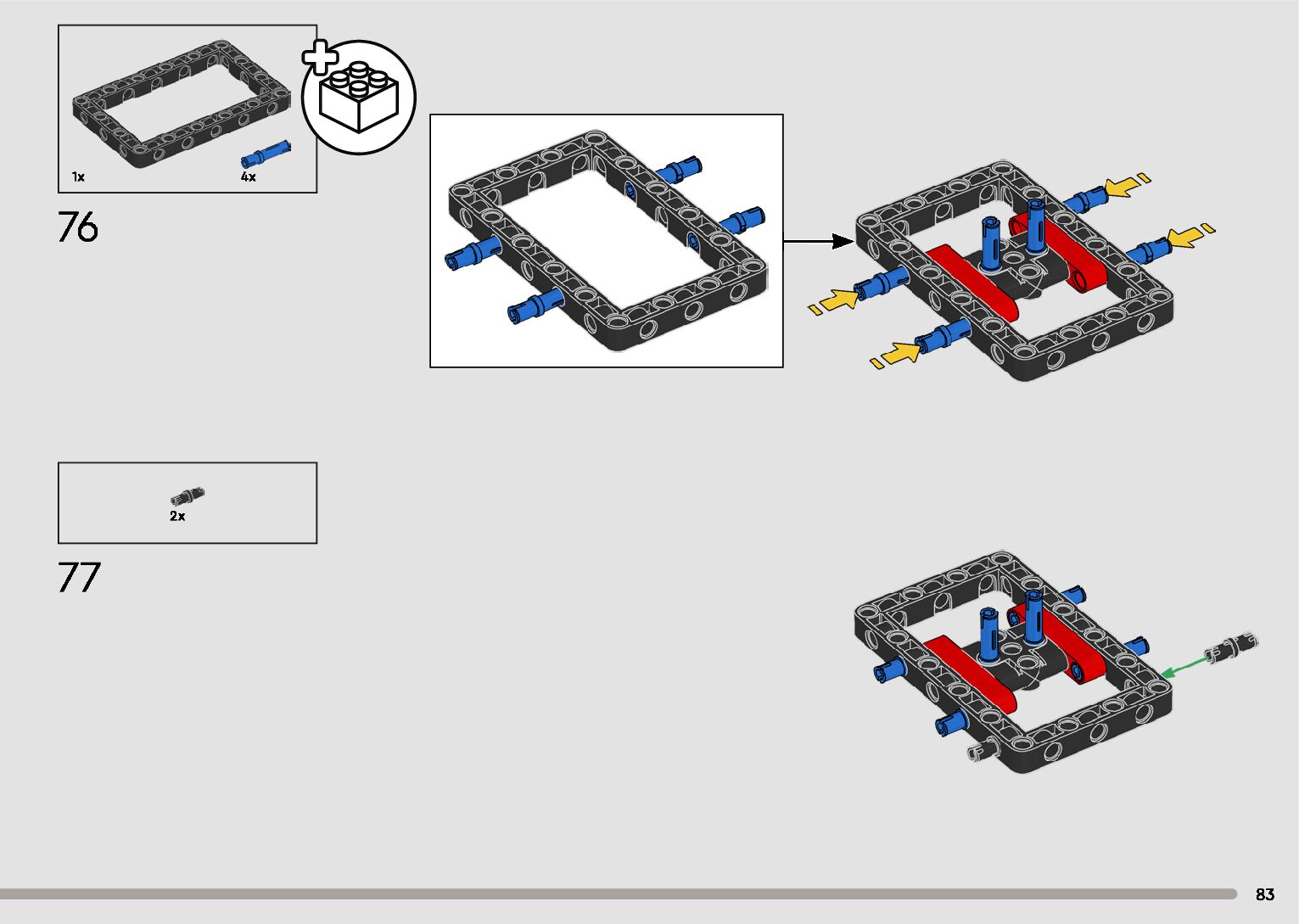 1x

4x

76

2x

77

83