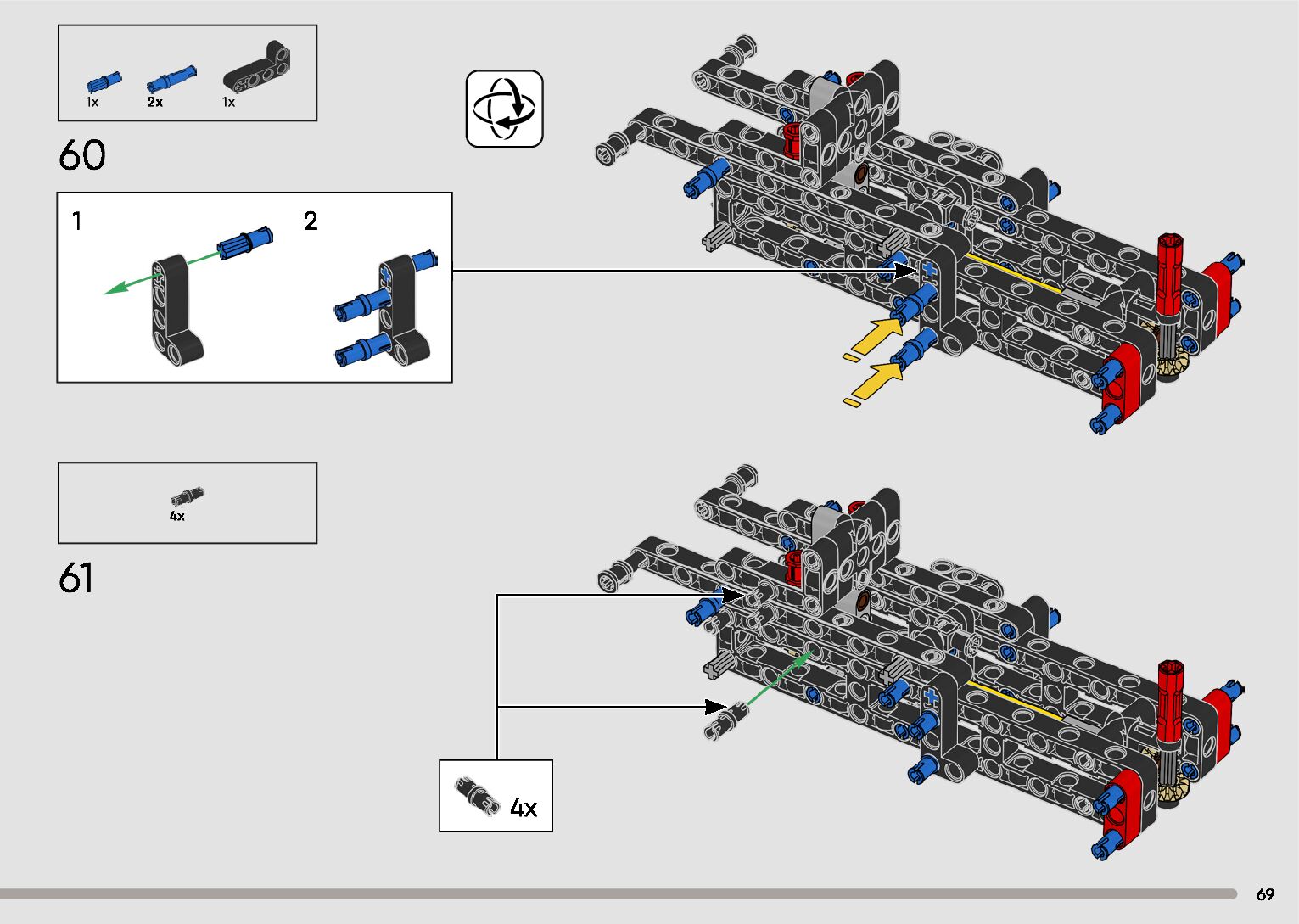 1x 2x 1x

60

1

2

4x

61

4x

69