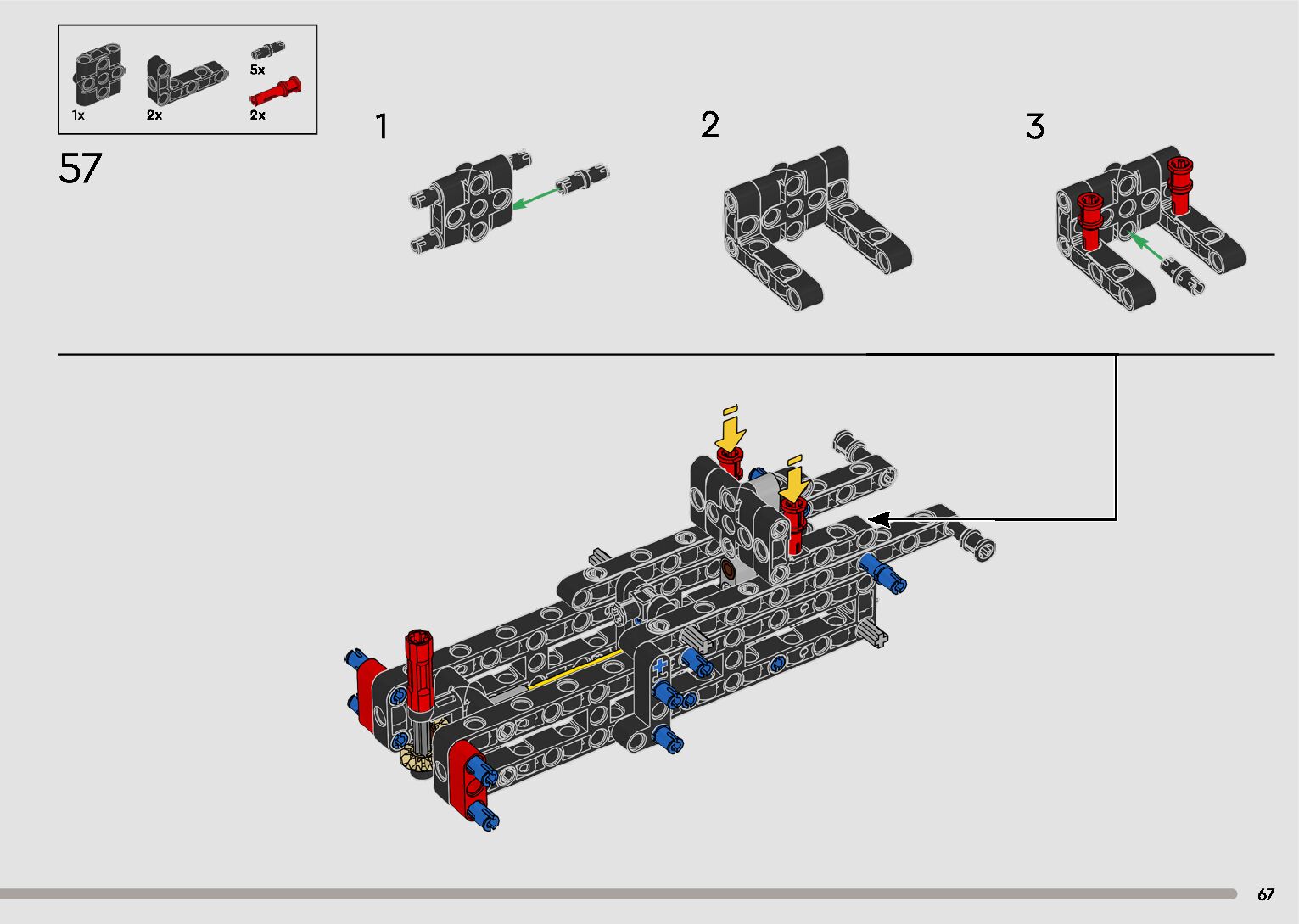 1x
2x
5x
2x

57

1

2

3

67