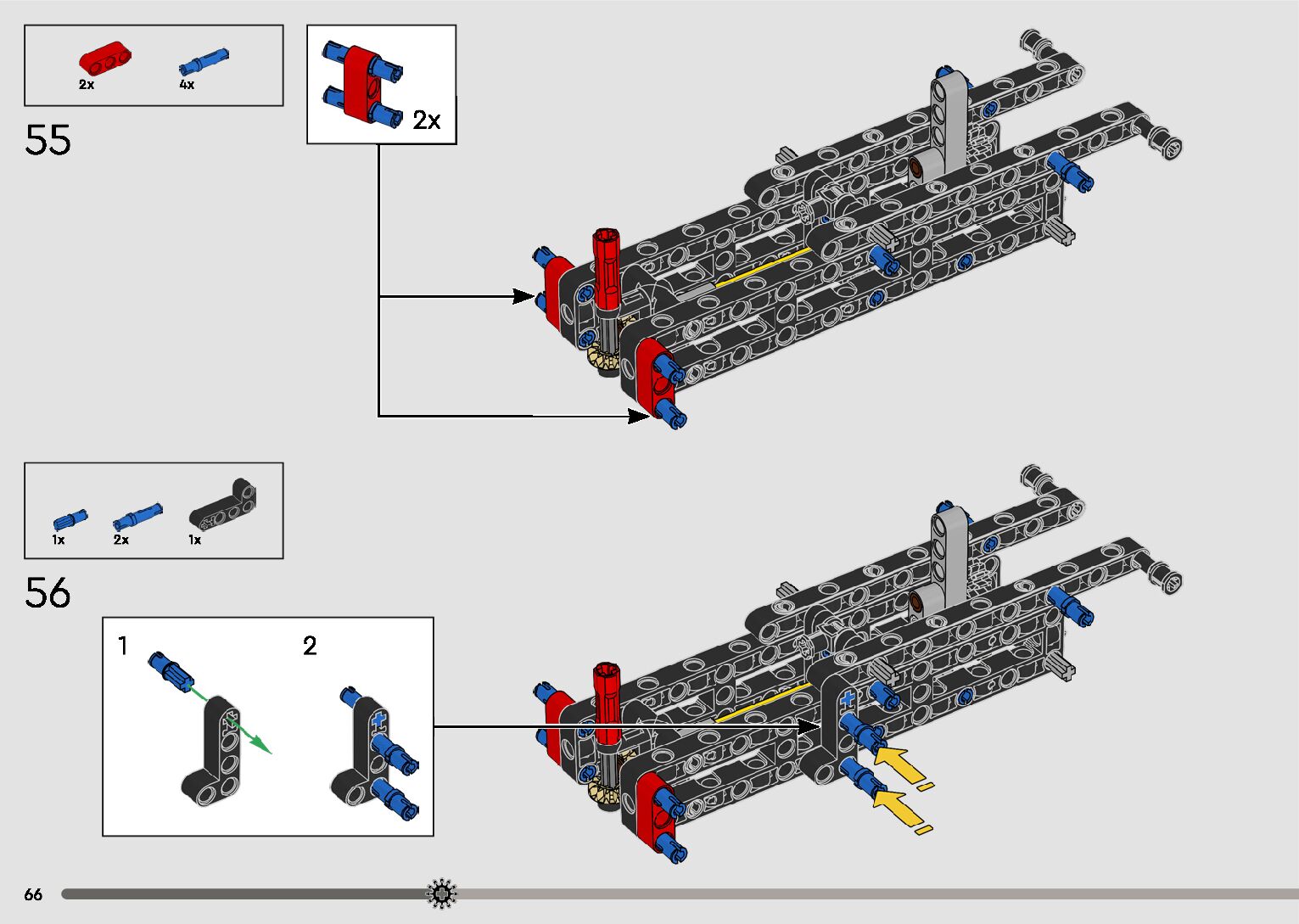 2x
4x
55
2x
1x
2x
1x
56
1
2
66