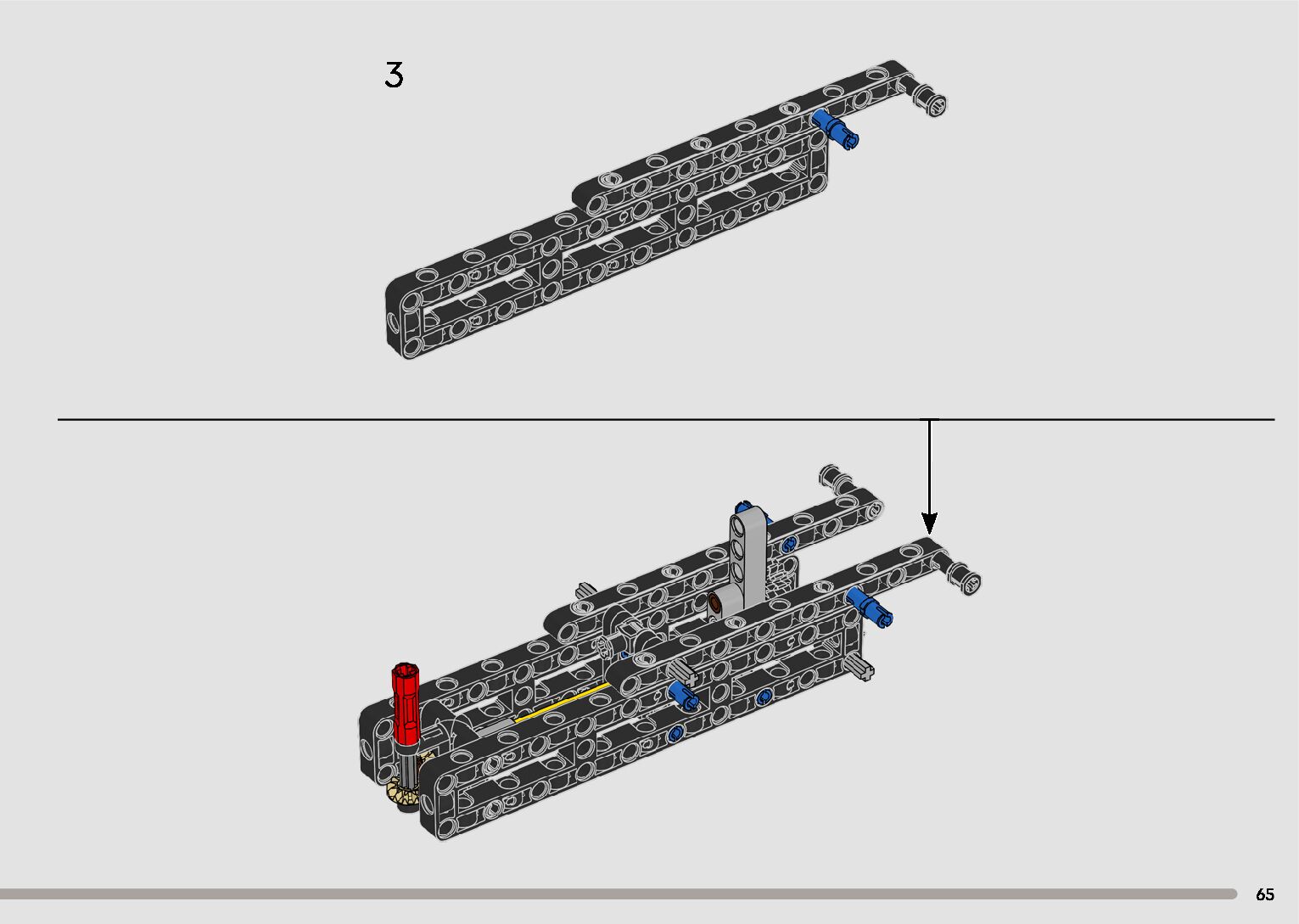 3

65