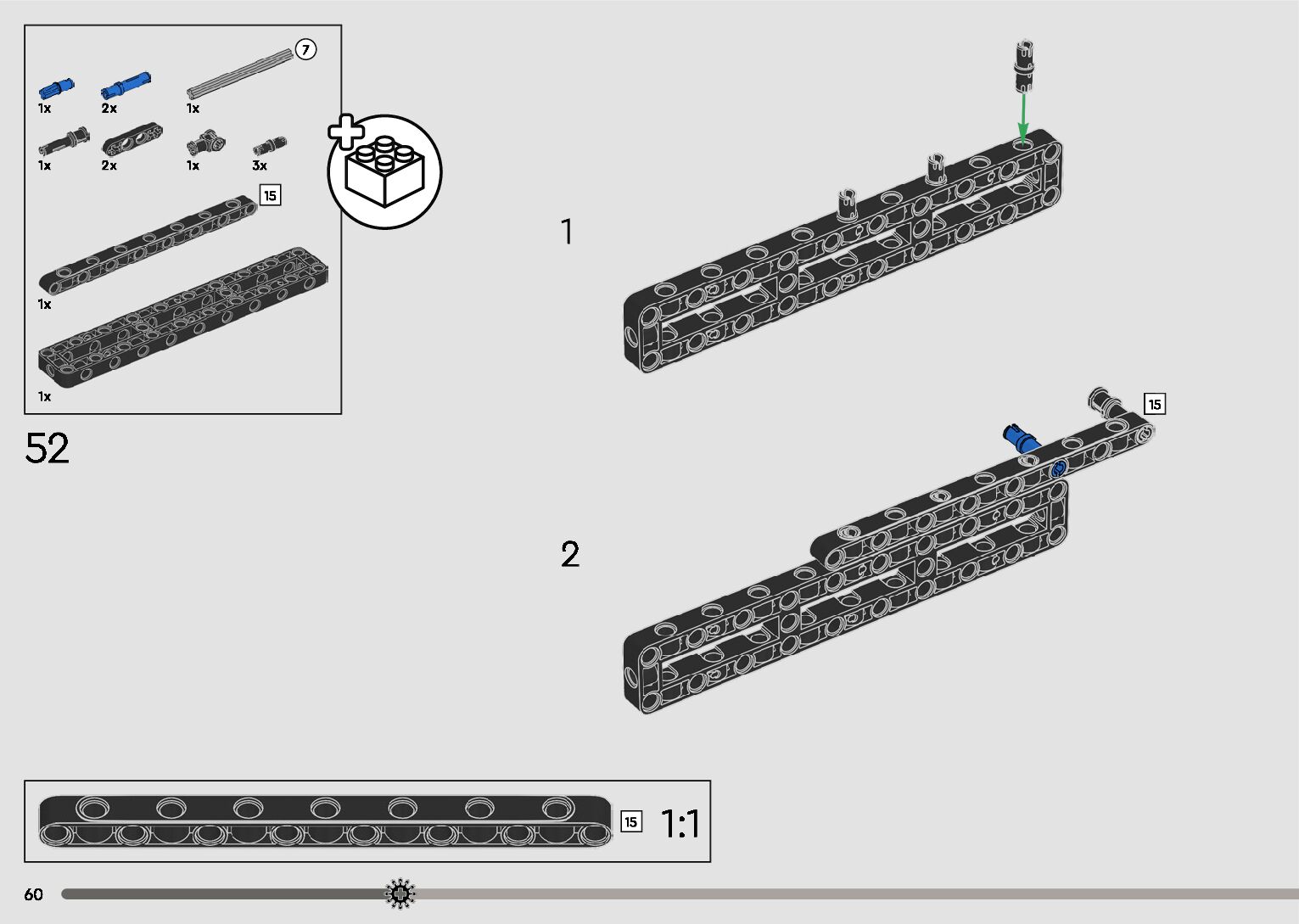 7
1x
2x
1x
1x
2x
1x
3x
15
1x
1x
52
1
2
15
15
1:1
60