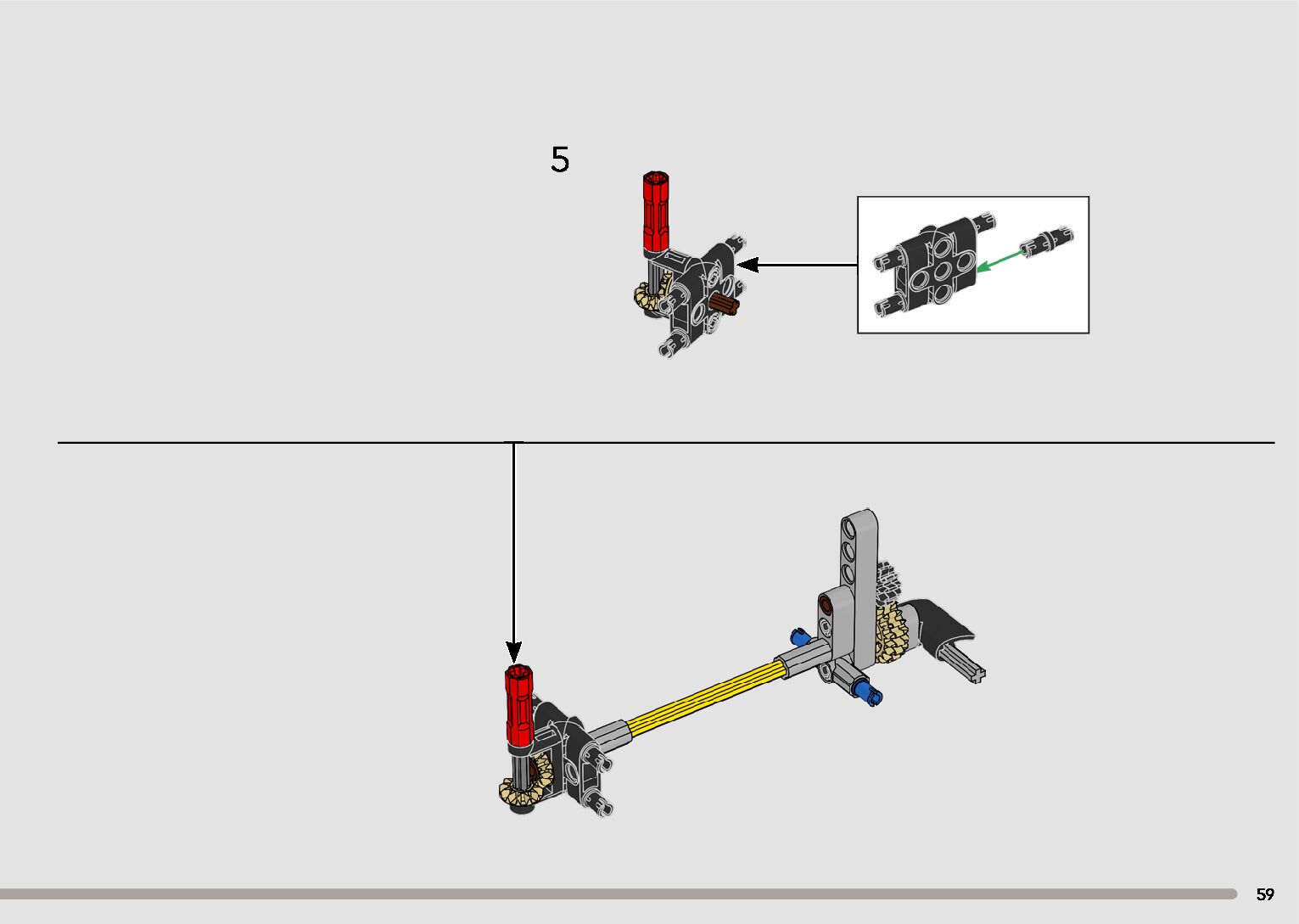 5

59