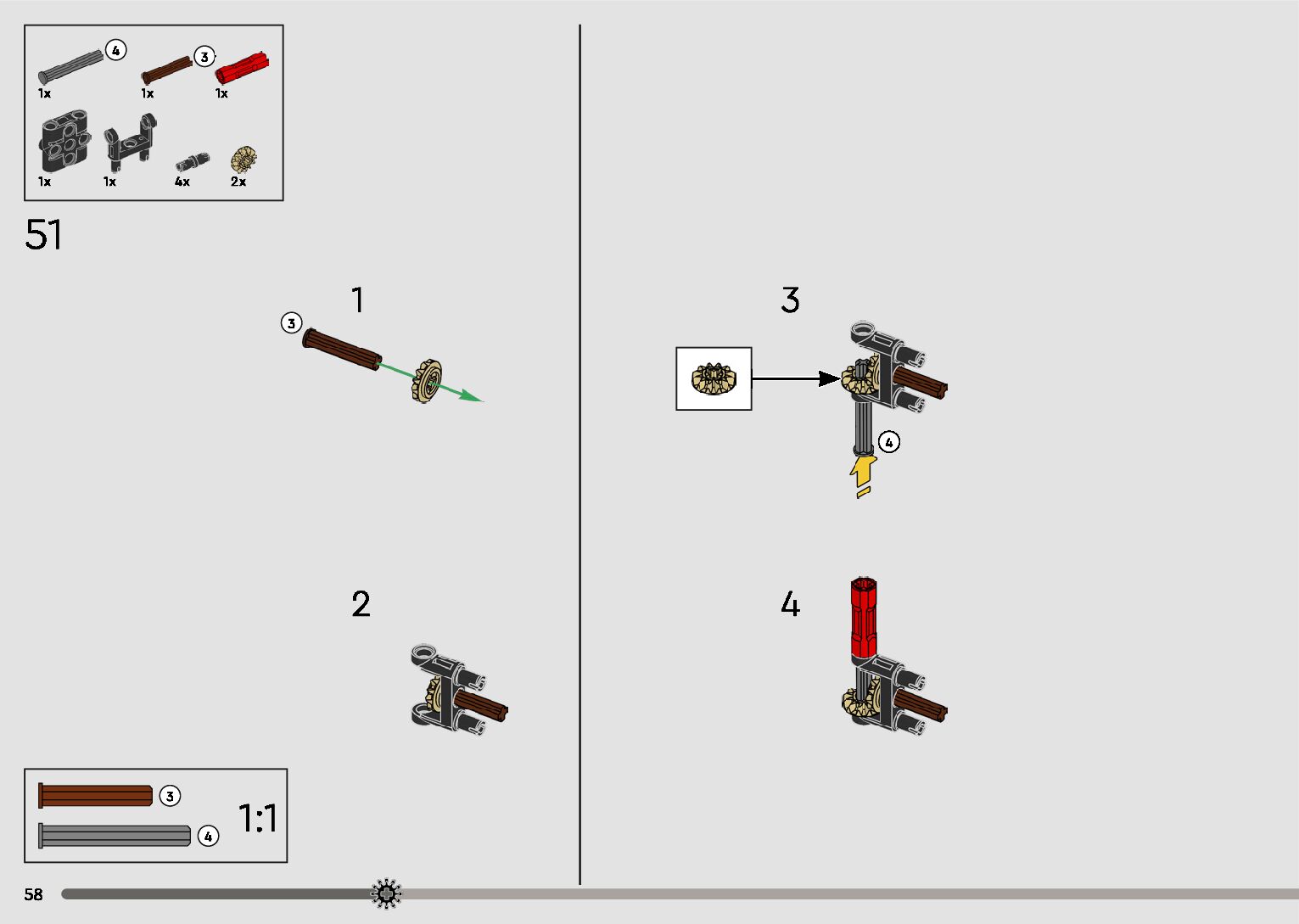 4
1x
3
1x
1x
1x
1x
4x
2x

51

1
3

2

3
4

4

3
4
1:1

58