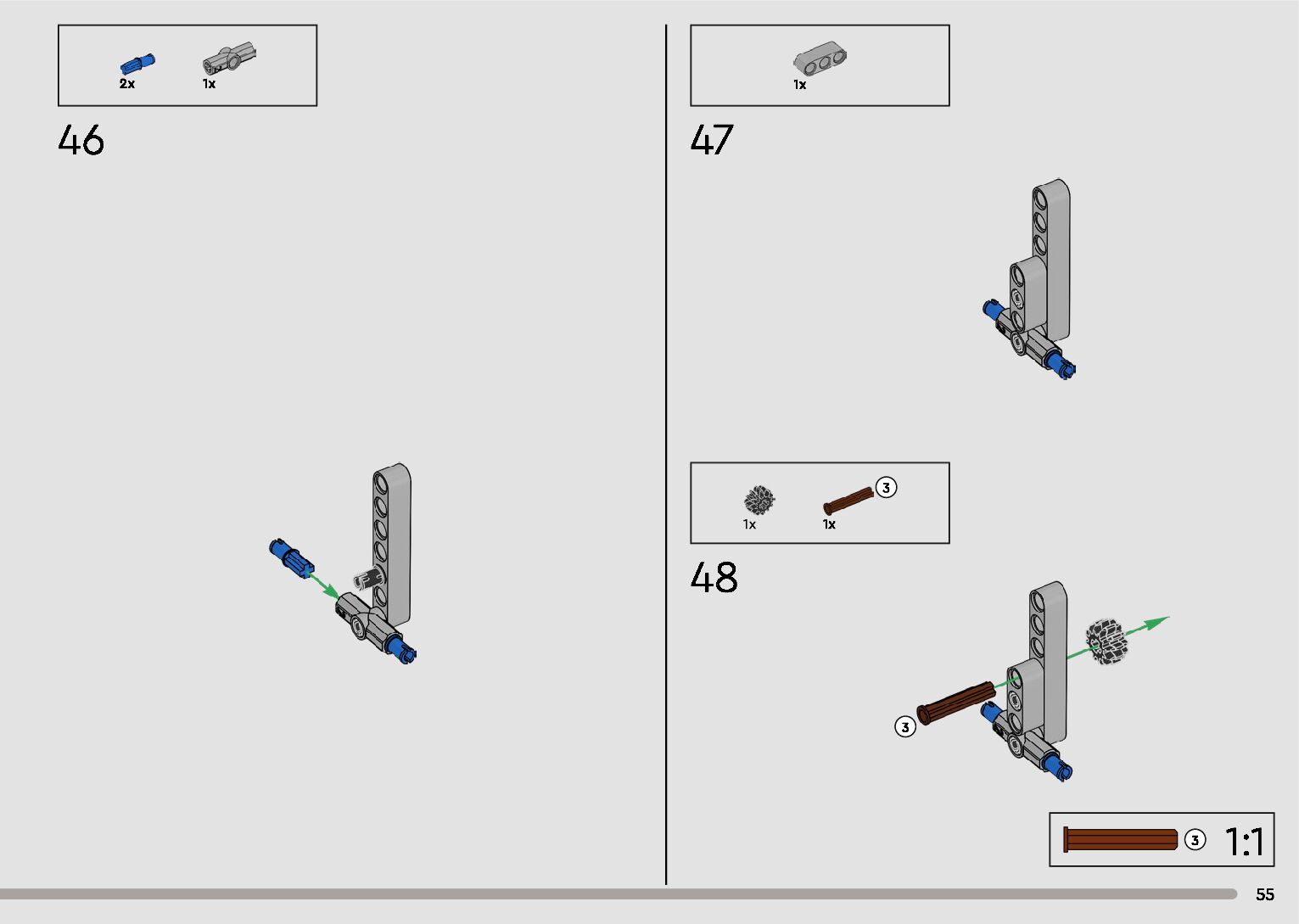 2x 1x

46

1x

47

1x 1x 3

48

3

3 1:1

55