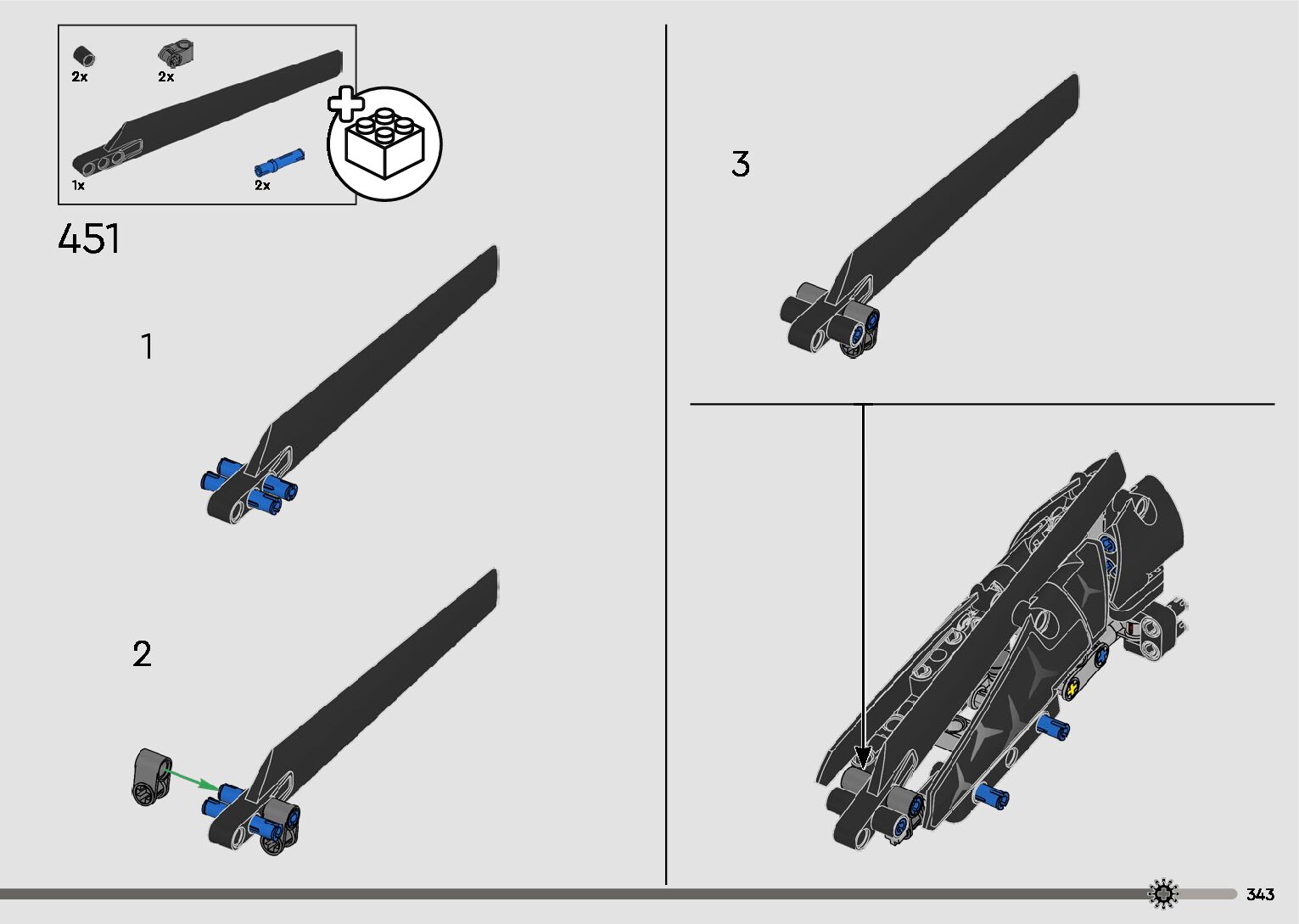 2x
2x
1x
2x

451

1

2

3

343