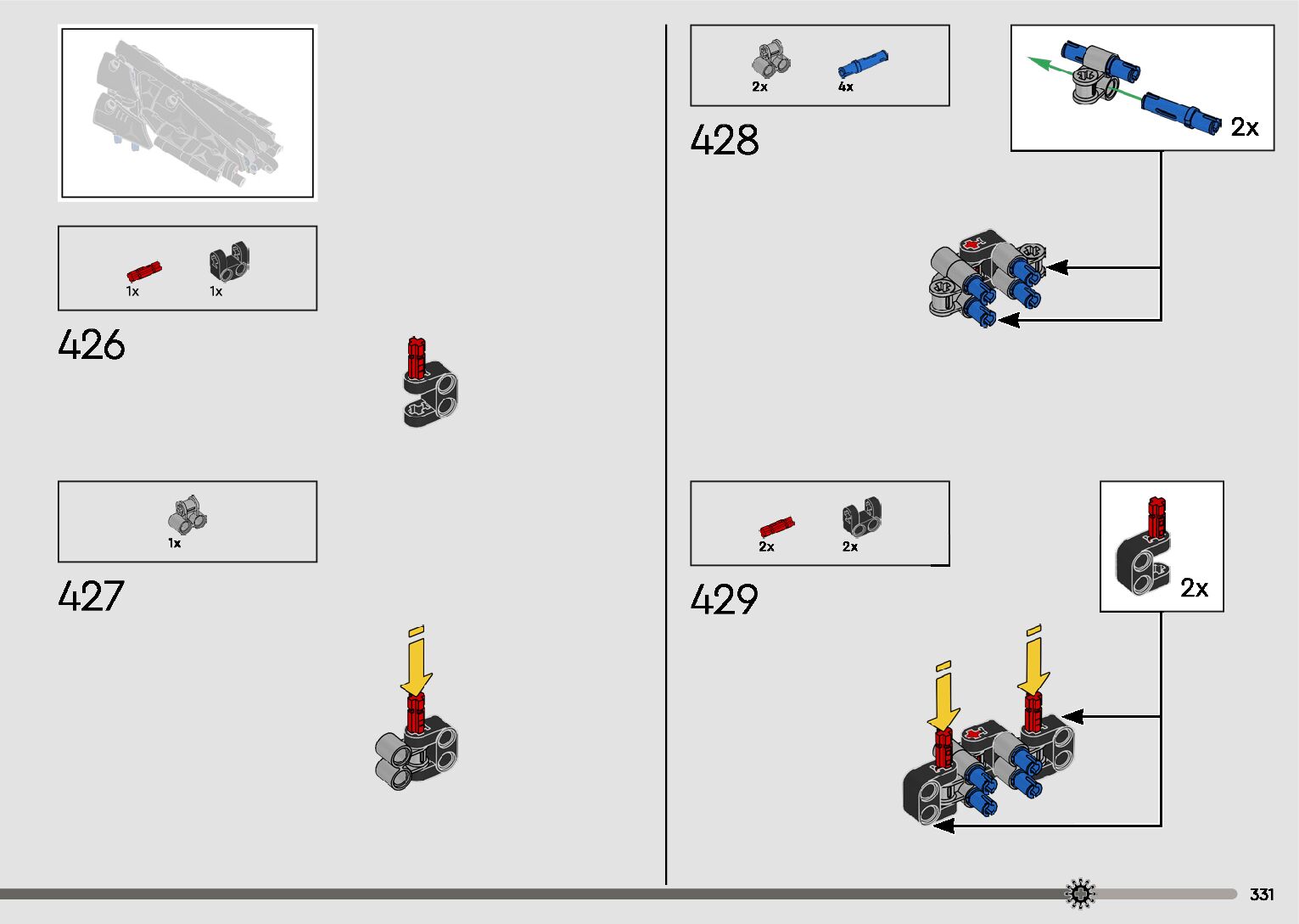 1x 1x

426

1x

427

2x 4x

428

2x

2x 2x

429

2x

331