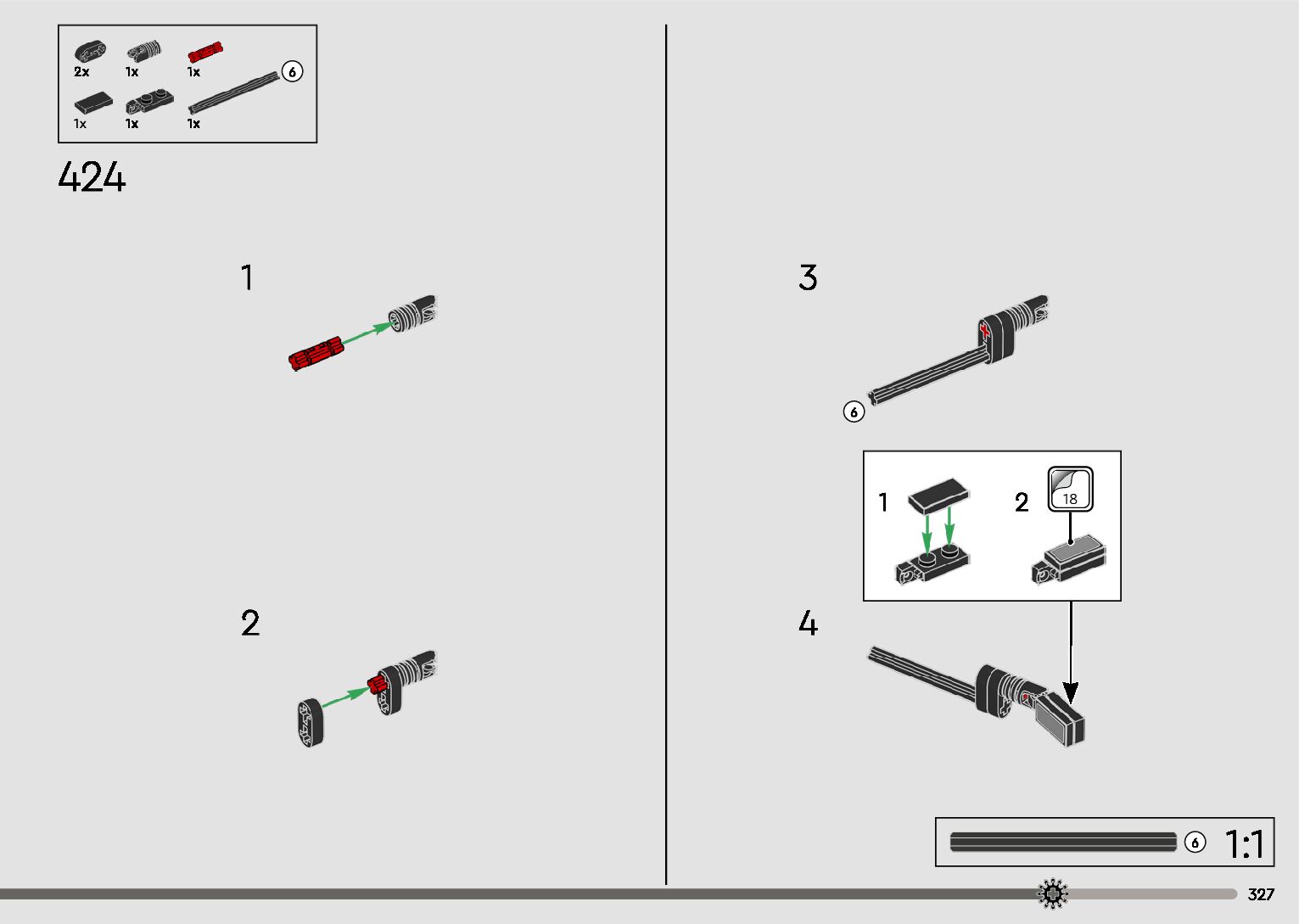 2x 1x 1x 6
1x 1x 1x

424

1

2

3

6

1 2 18

4

6 1:1

327