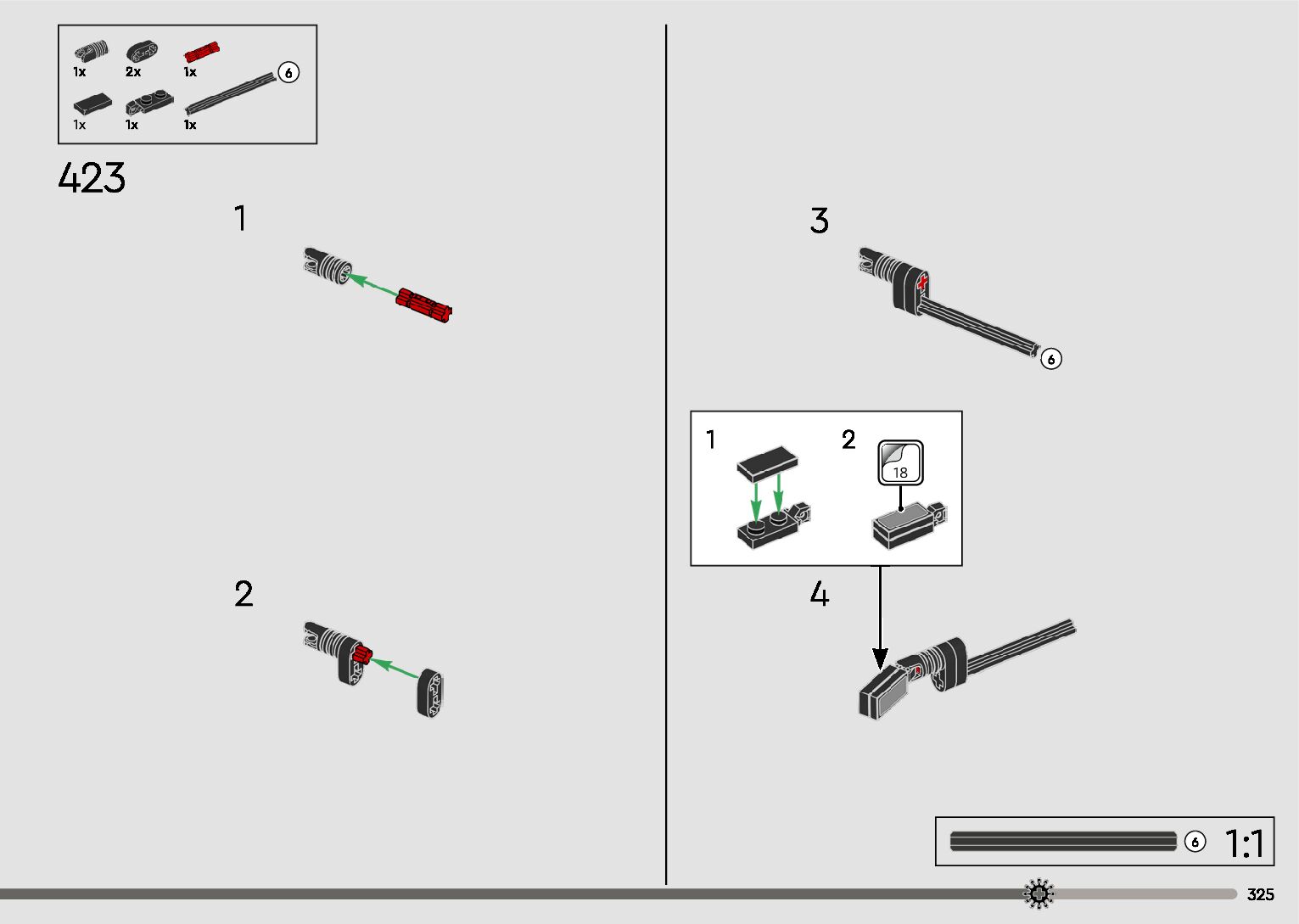 1x 2x 1x 6
1x 1x 1x

423

1

2

3

6

1 2

18

4

6 1:1

325