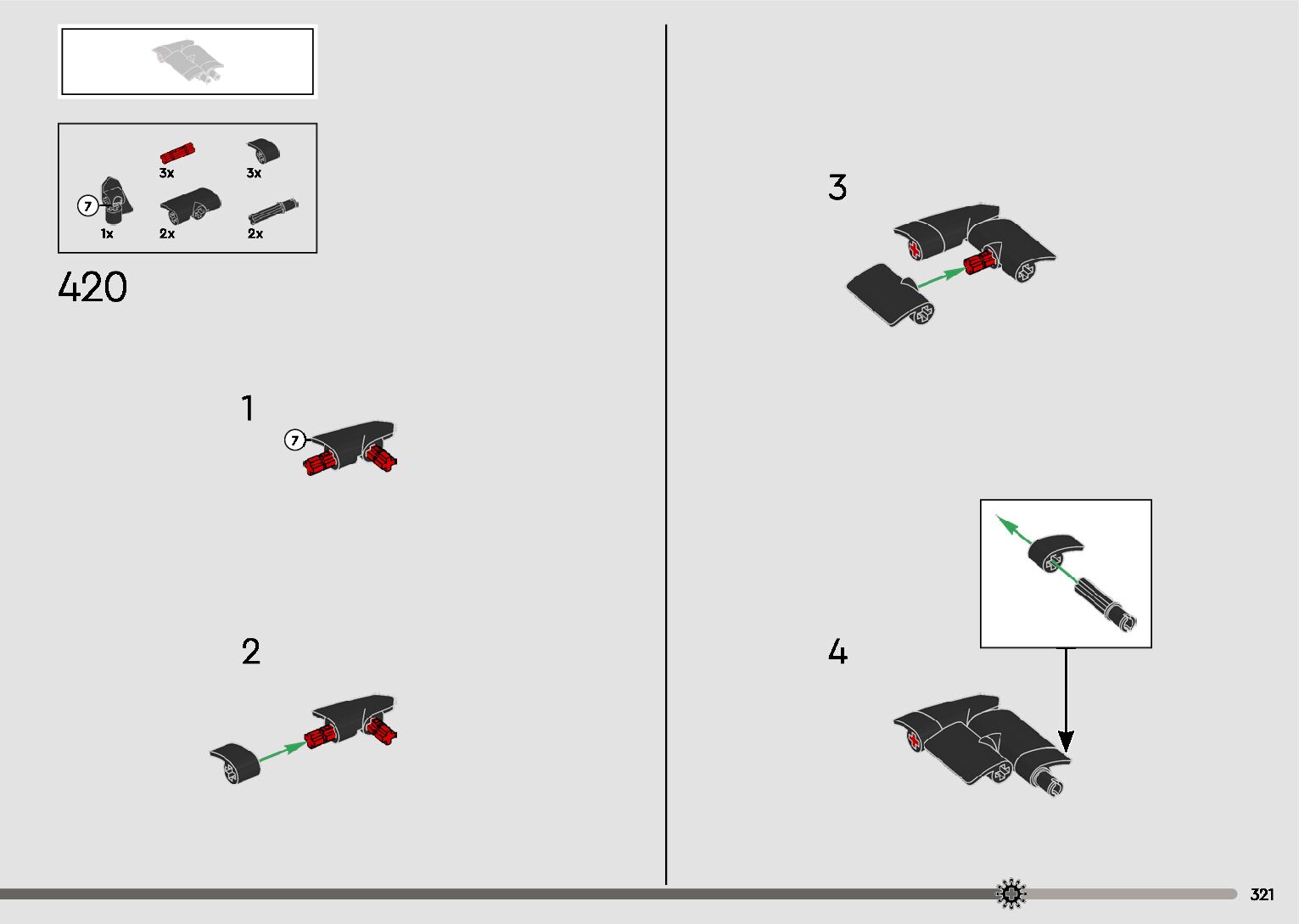 3x
3x
7
1x
2x
2x

420

1
7

2

3

4

321