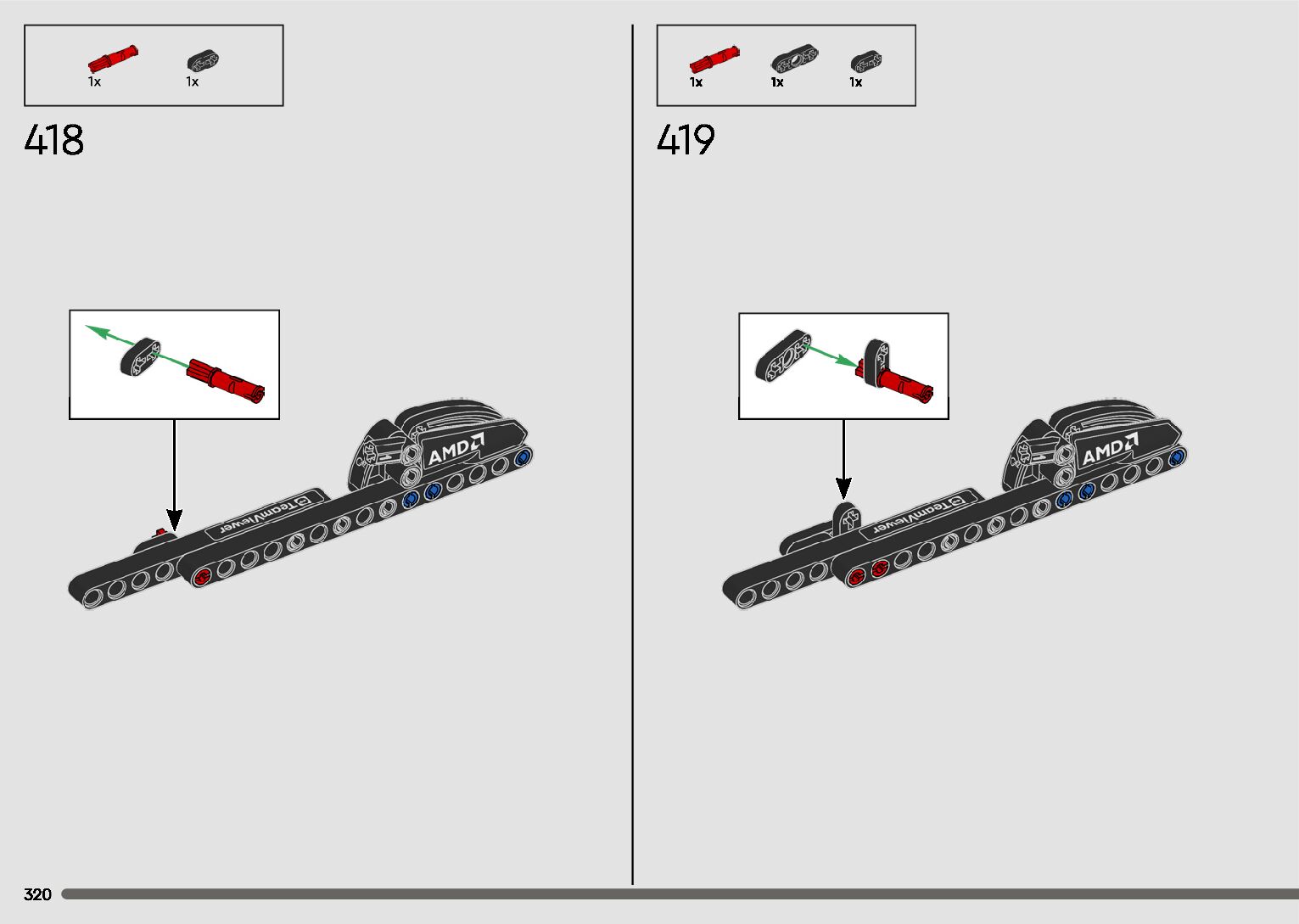 1x 1x

418

AMD

TeamViewer

1x 1x 1x

419

AMD

TeamViewer

320