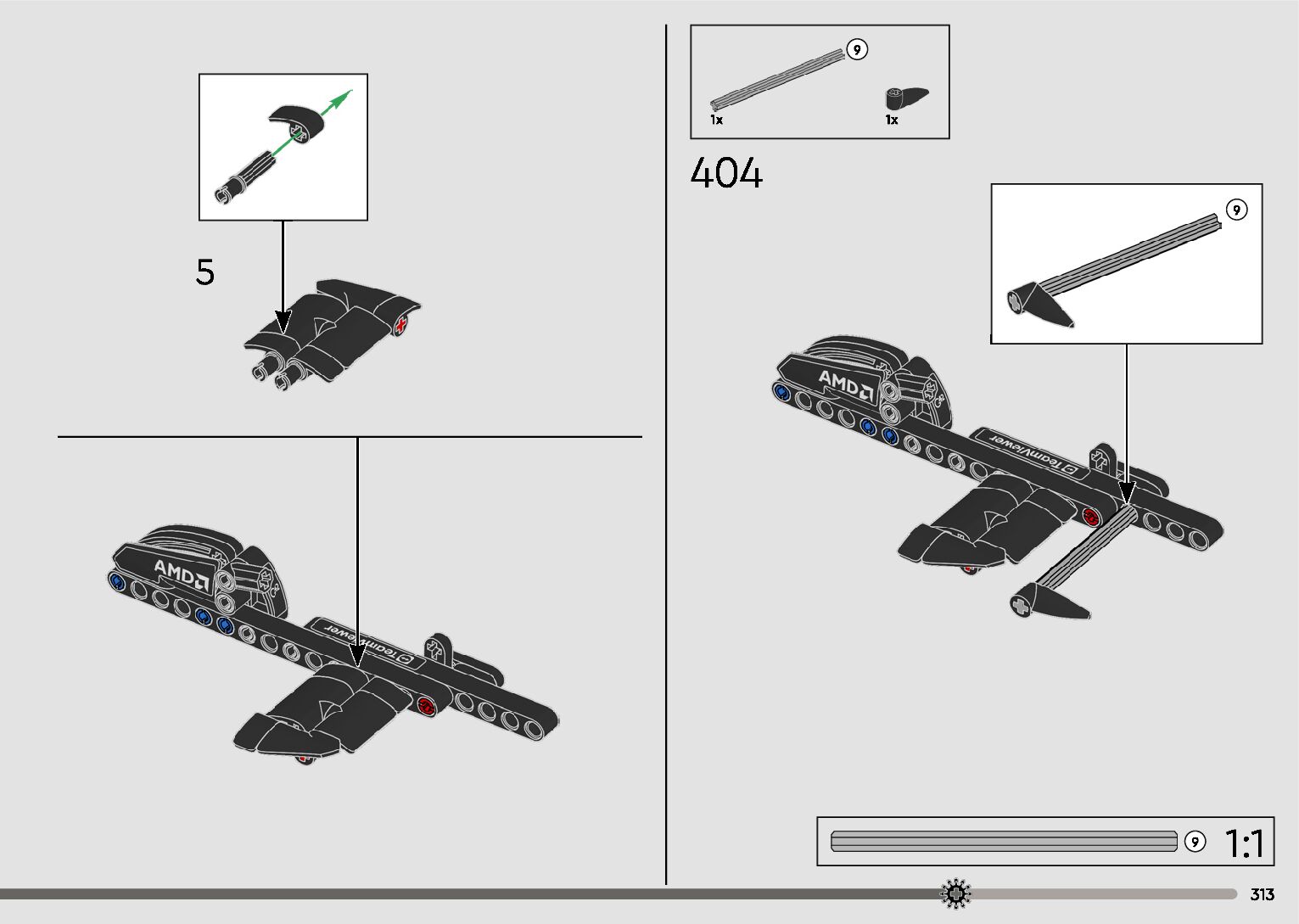 5

AMD

TeamViewer

9

1x

1x

404

9

AMD

TeamViewer

9 1:1

313