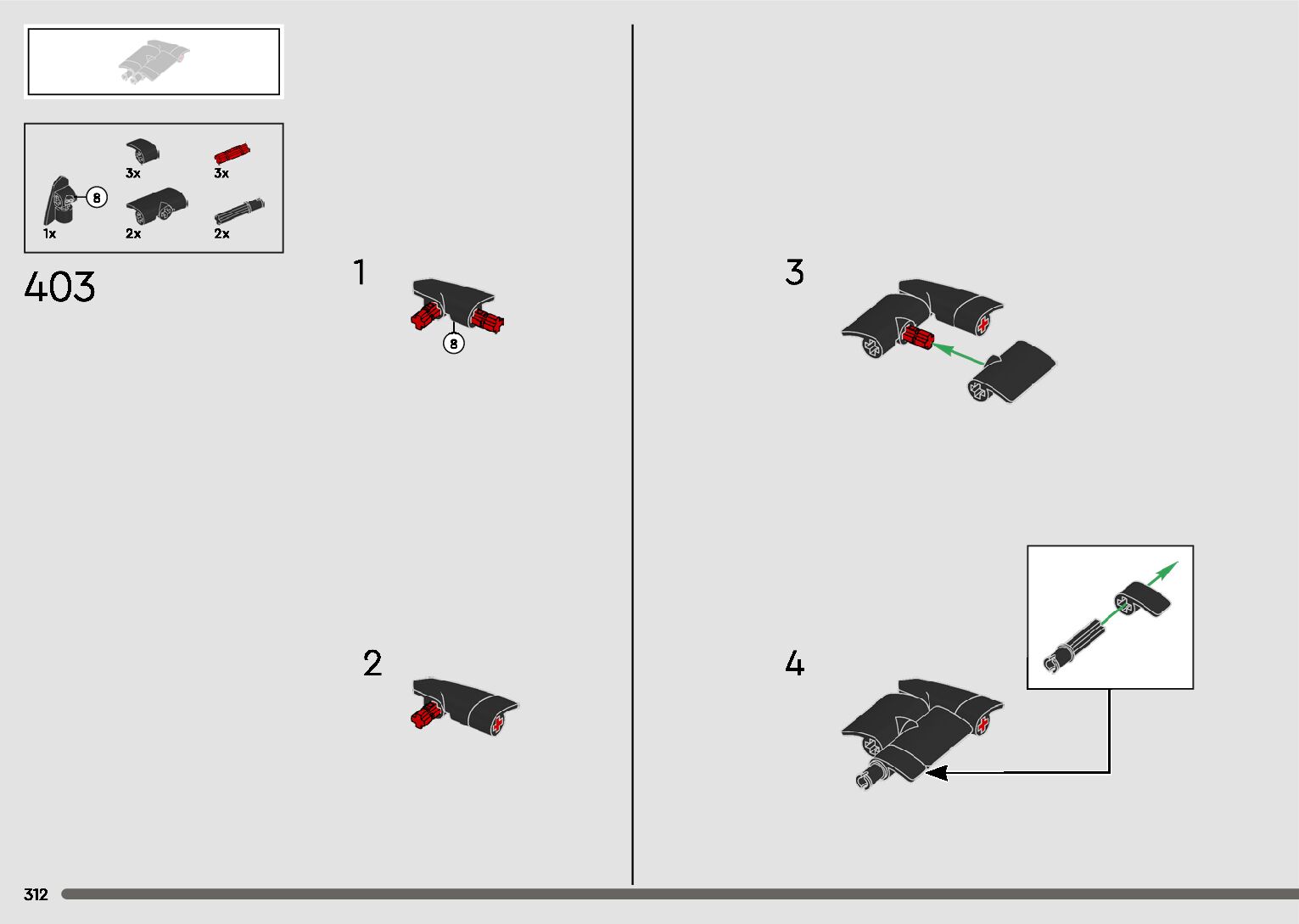 3x
3x
8
1x
2x
2x

403

1
8

2

3

4

312