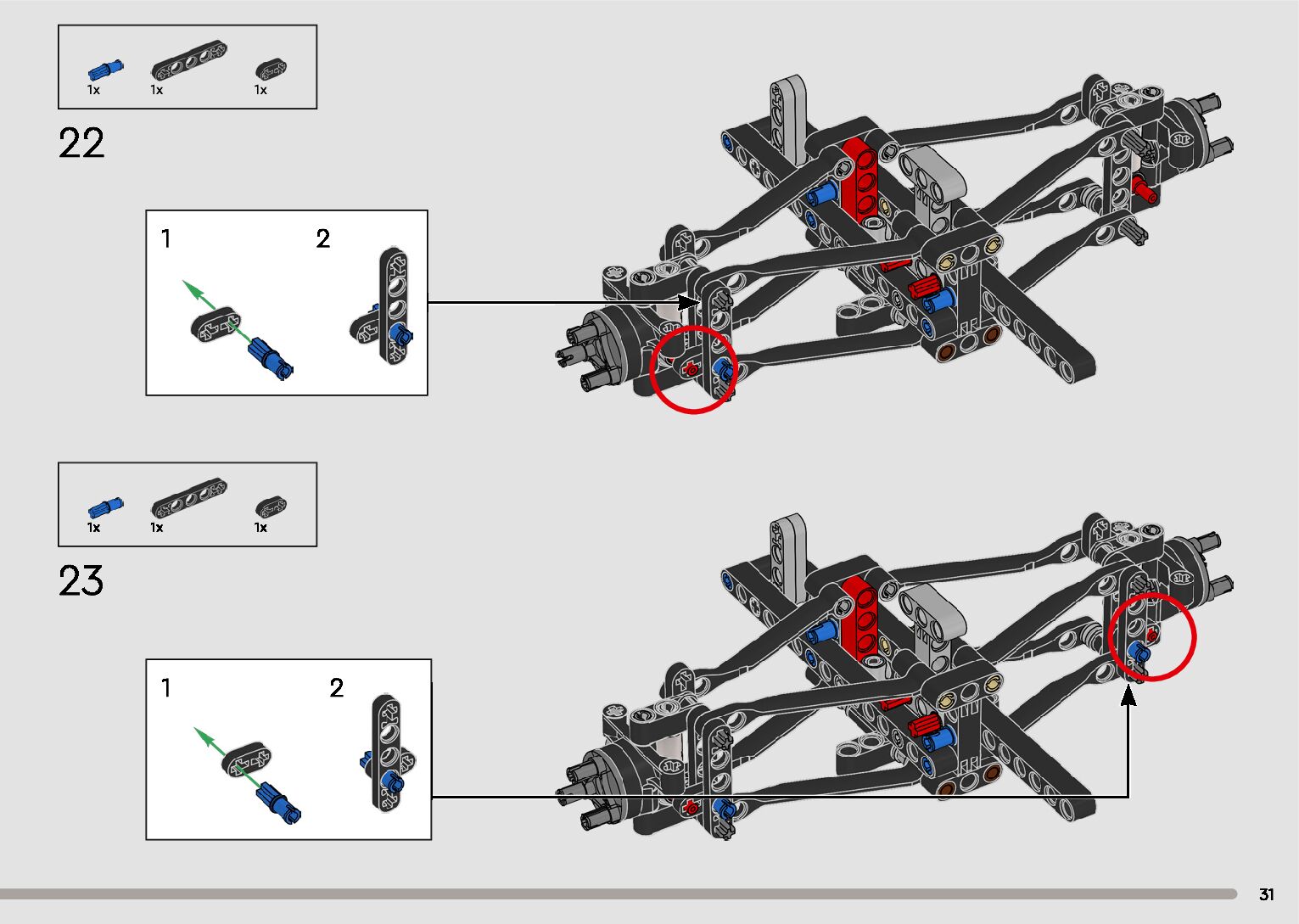 1x 1x 1x

22

1 2

1x 1x 1x

23

1 2

31