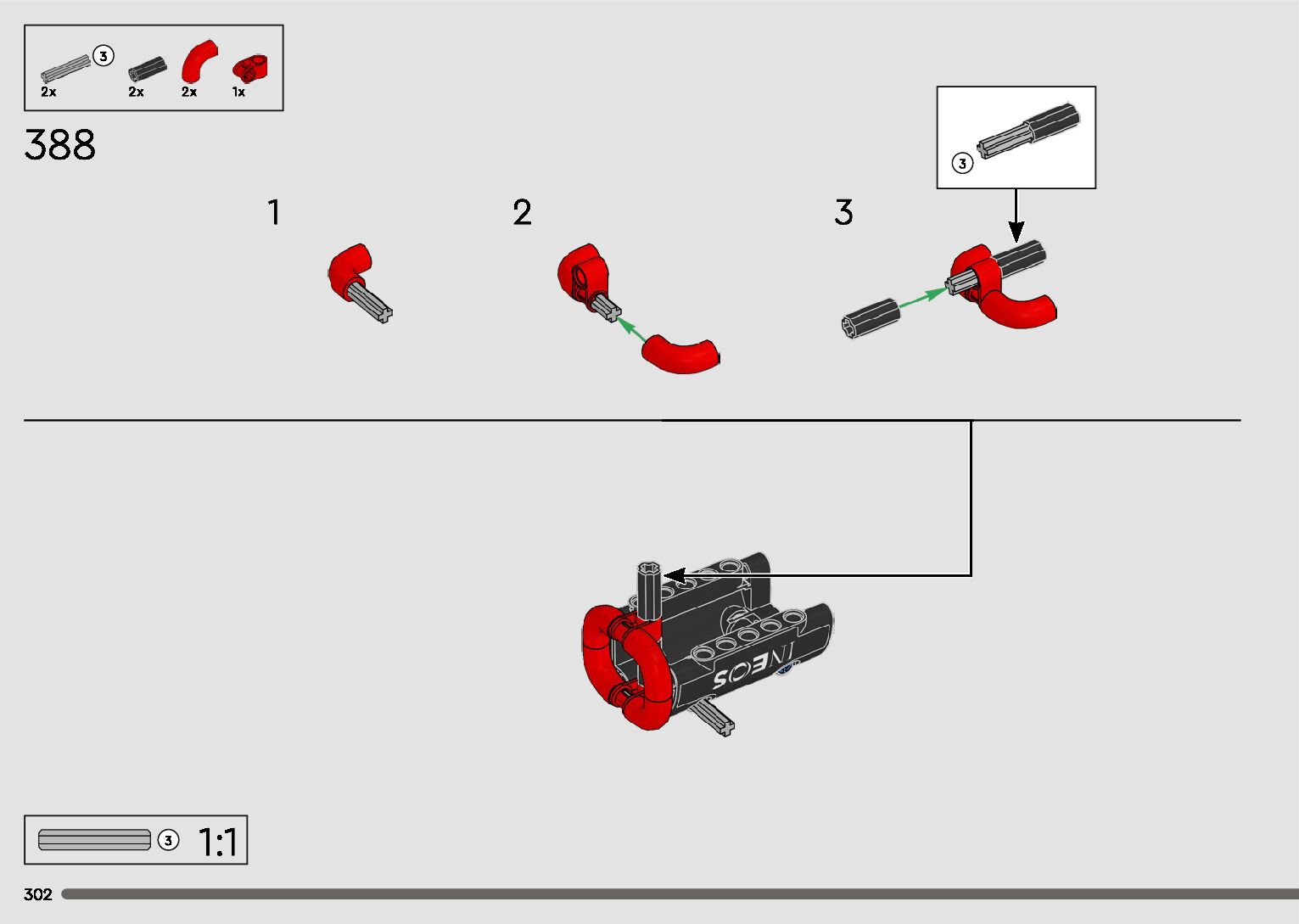 3
2x
2x
2x
1x

388

1

2

3

3

INEOS

3
1:1

302