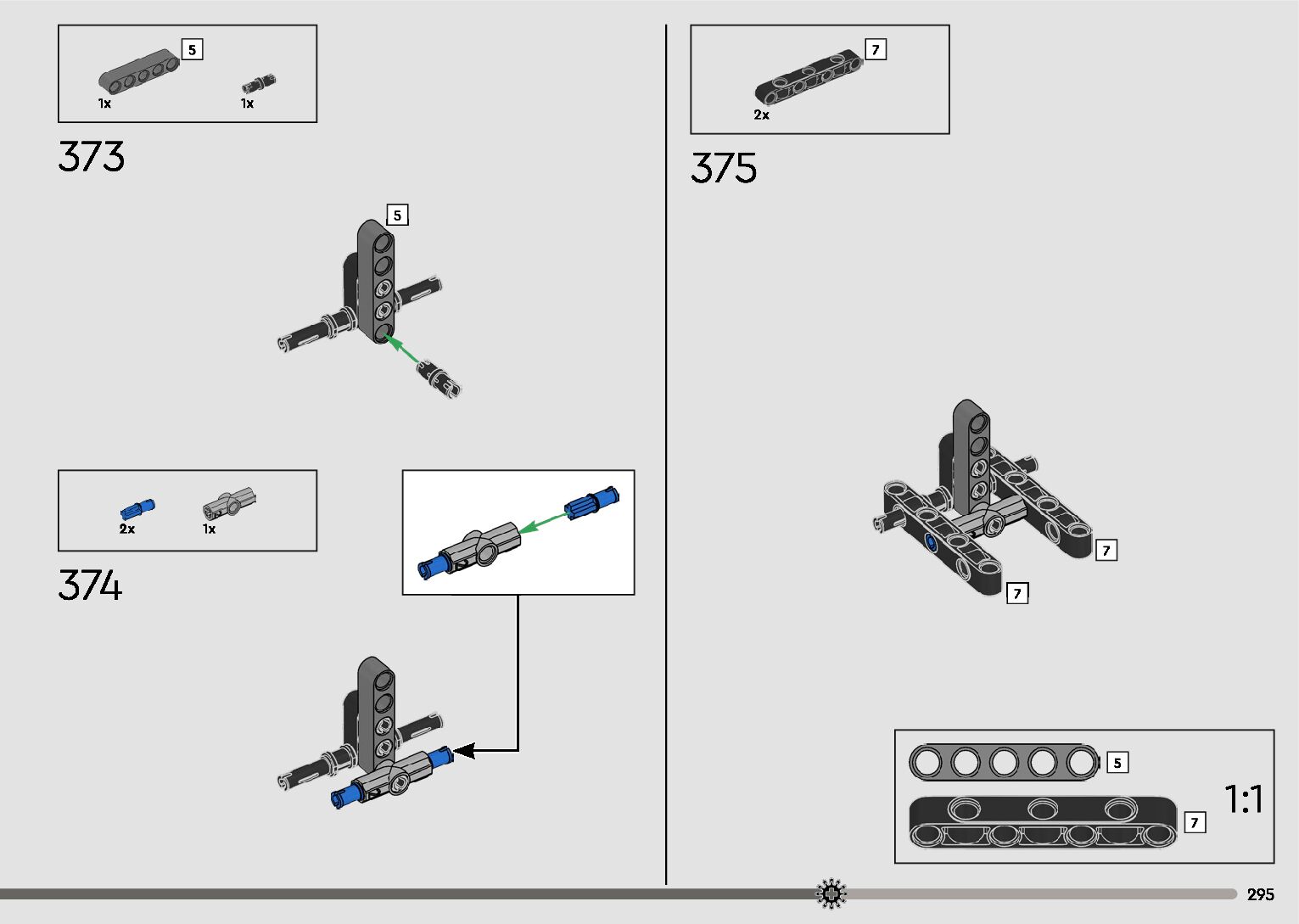 5
1x
1x
373
5
2x
1x
374
7
2x
375
7
7
5
7
1:1
295