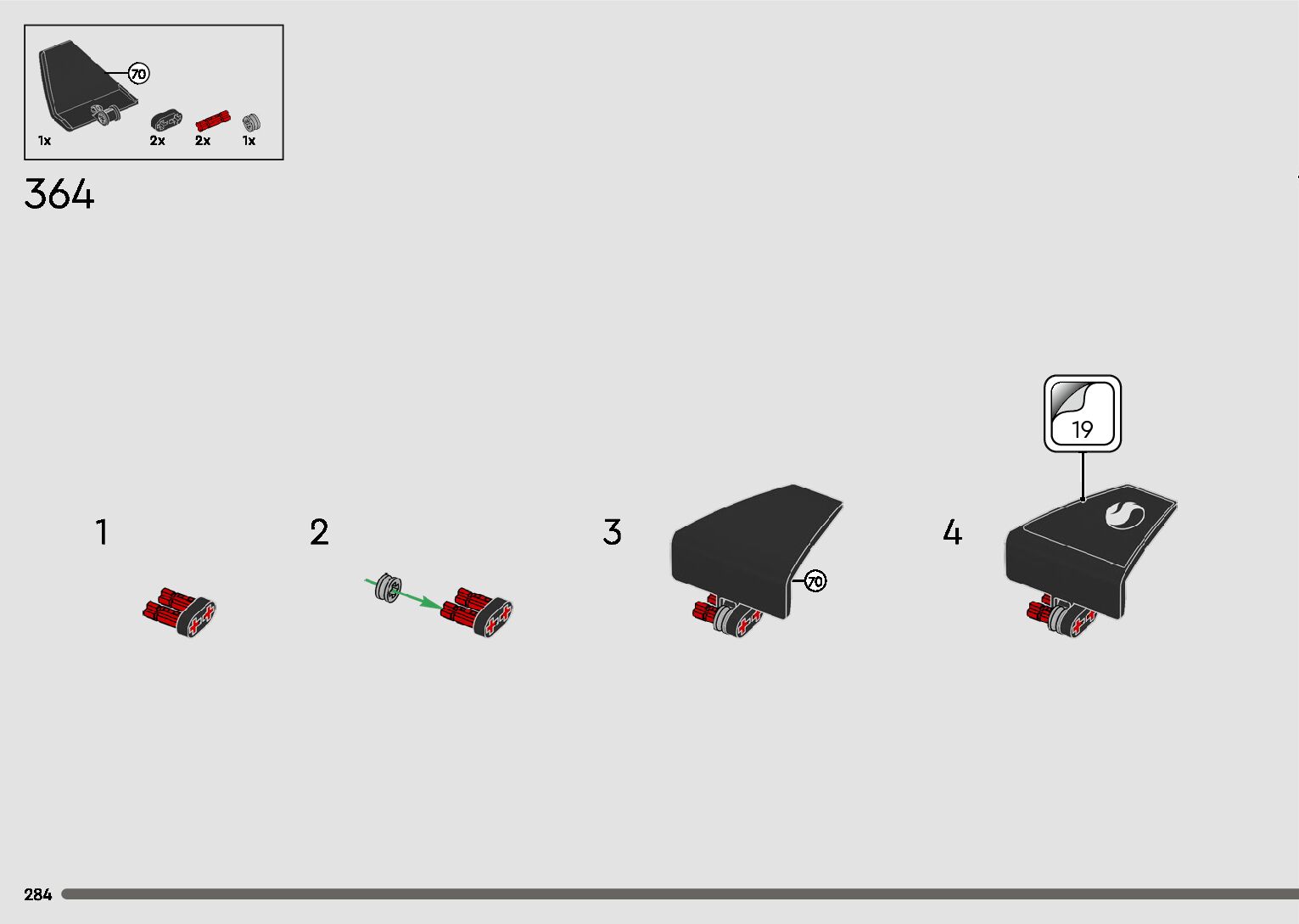 70
1x
2x
2x
1x

364

1

2

3

70

4

19

284