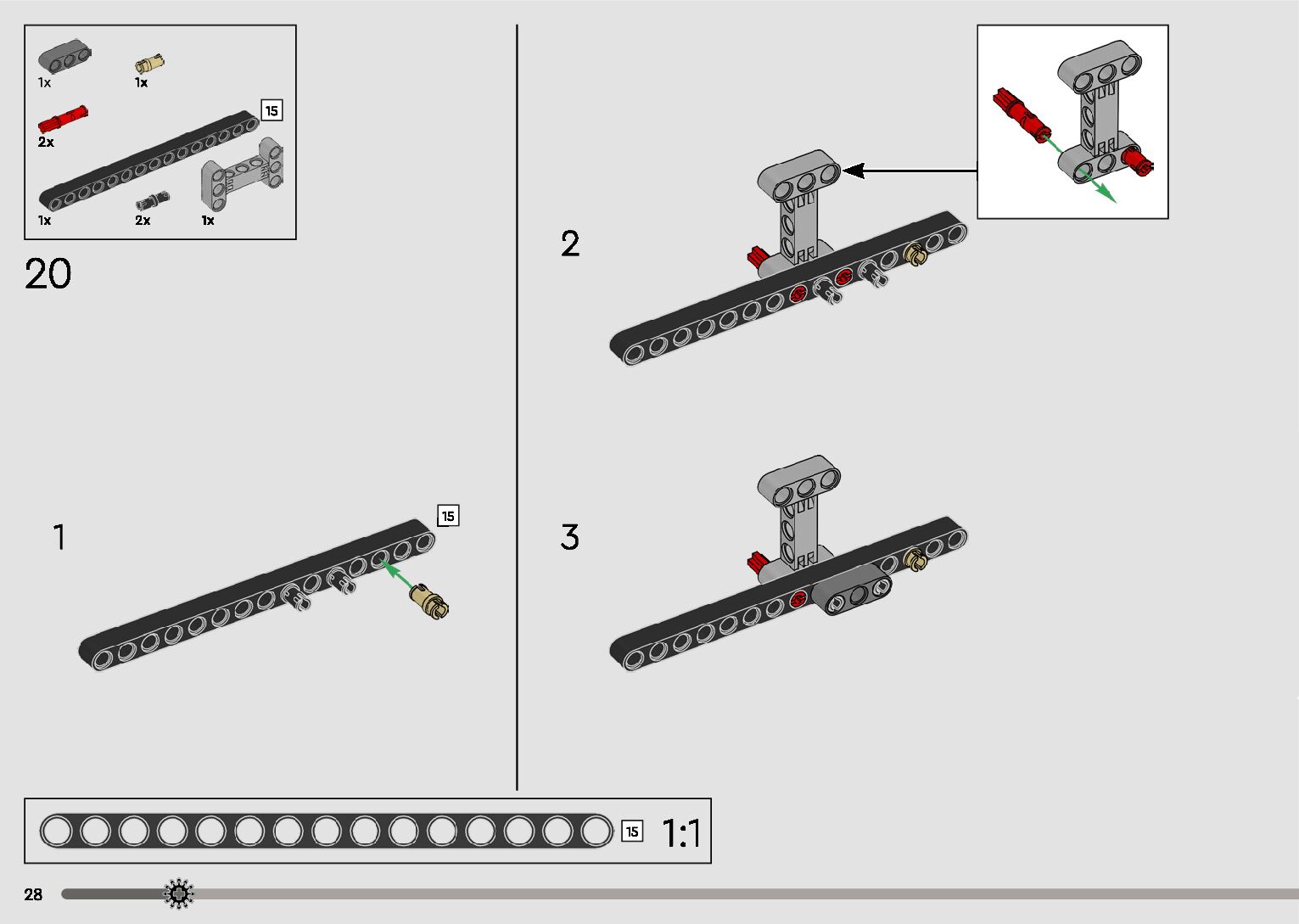 1x
1x
2x
15
1x
2x
1x

20

1
15

2

3

15 1:1

28