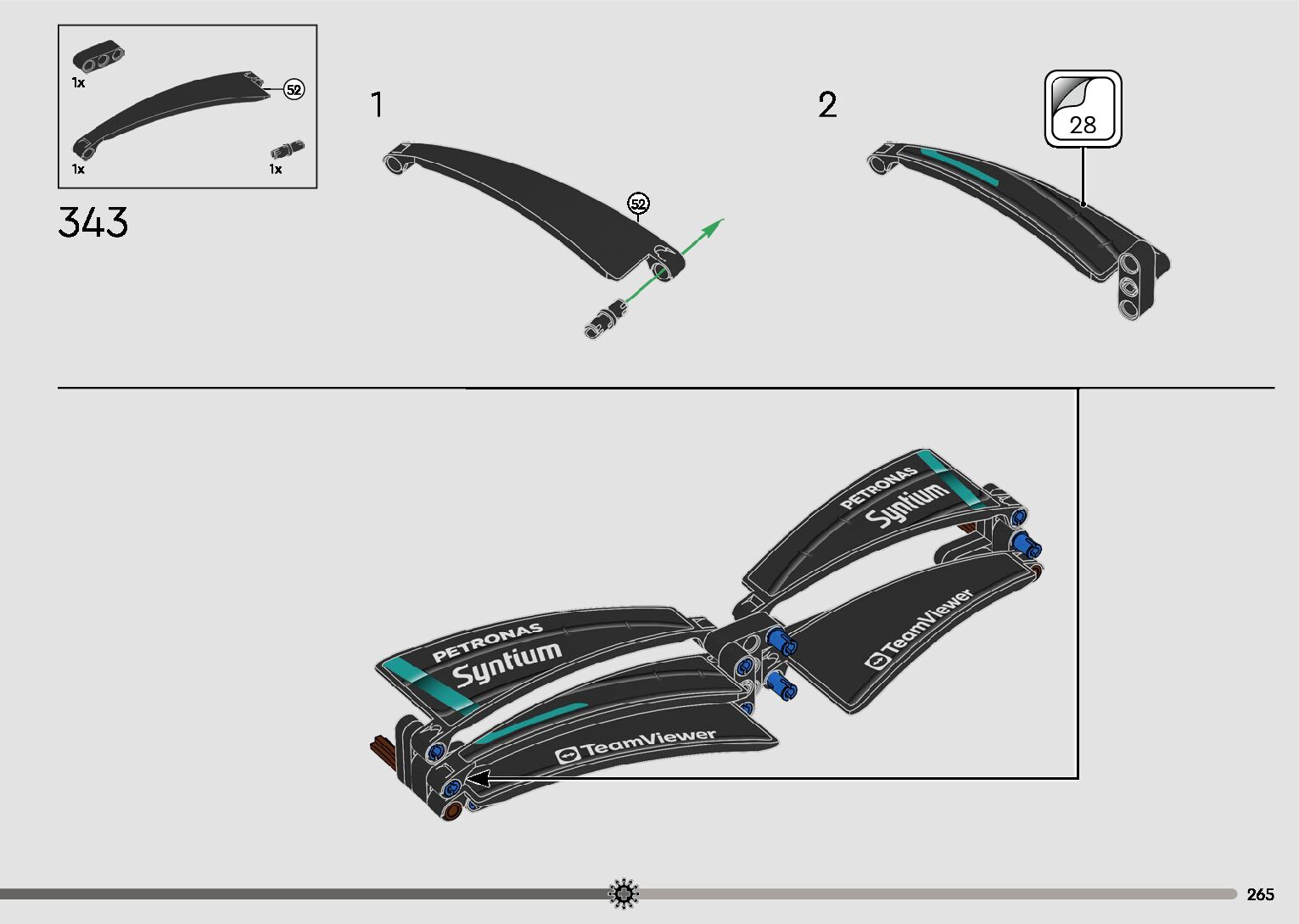 1x

52

1x

1x

343

1

52

2

28

PETRONAS
Syntium

TeamViewer

PETRONAS
Syntium

TeamViewer

265