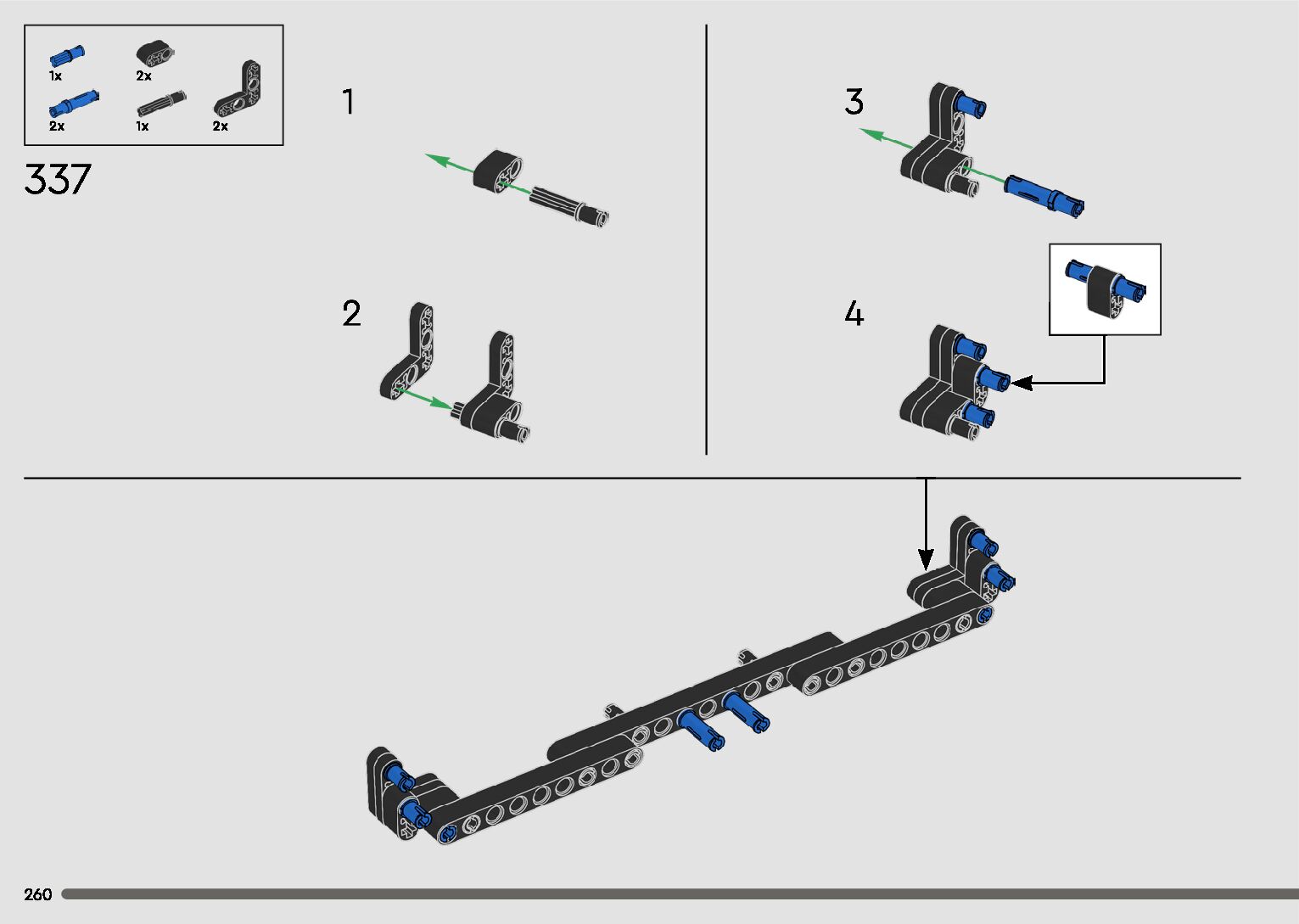 1x 2x
2x 1x 2x

337

1

2

3

4

260