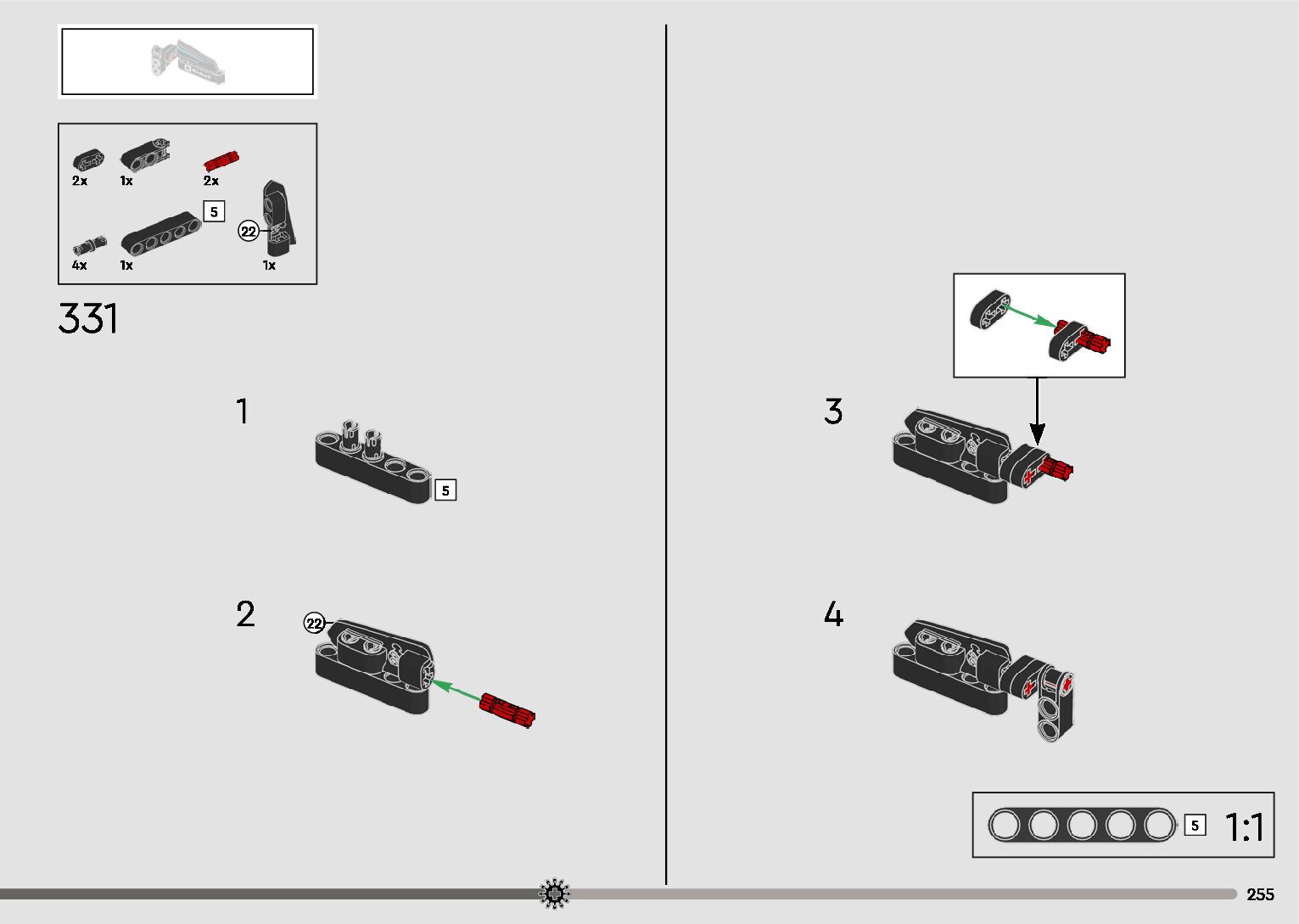 2x
1x
2x
5
22
4x
1x
1x

331

1

5

2

22

3

4

5
1:1

255