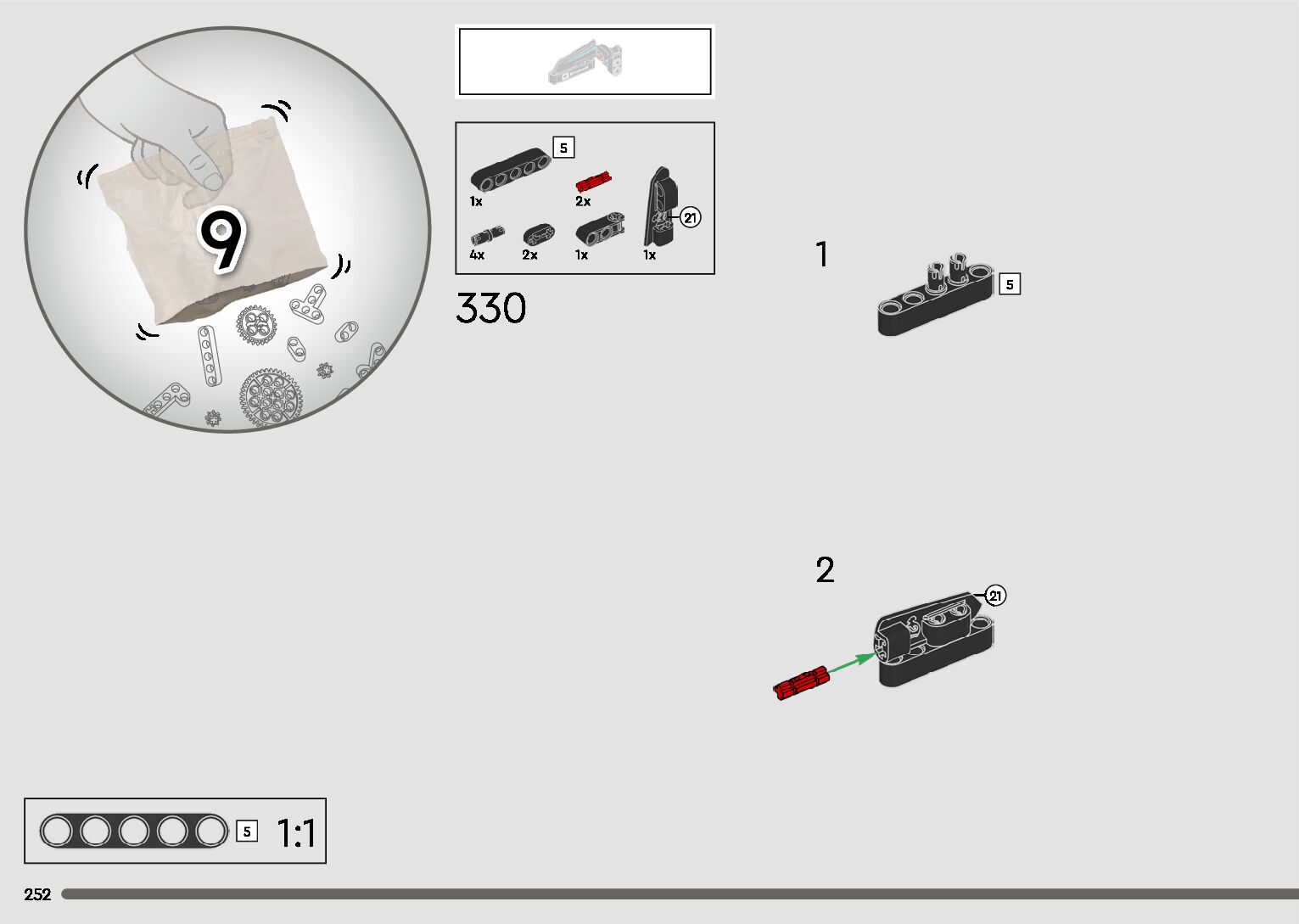 9

5
1x
2x
21
4x
2x
1x
1x

330

1
5

2
21

5
1:1

252