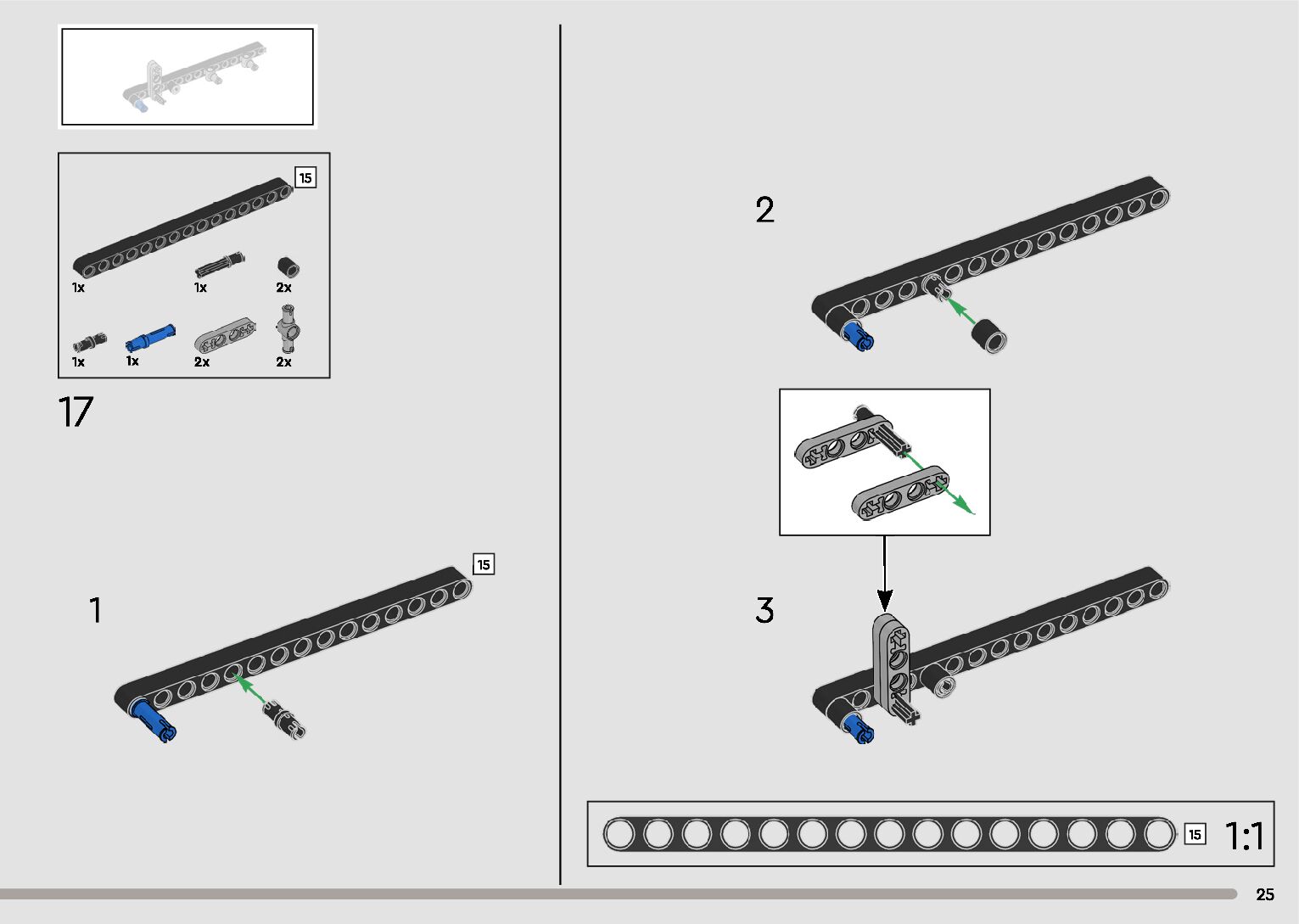 15

1x

1x

2x

1x

1x

2x

2x

17

15

1

2

3

15 1:1

25