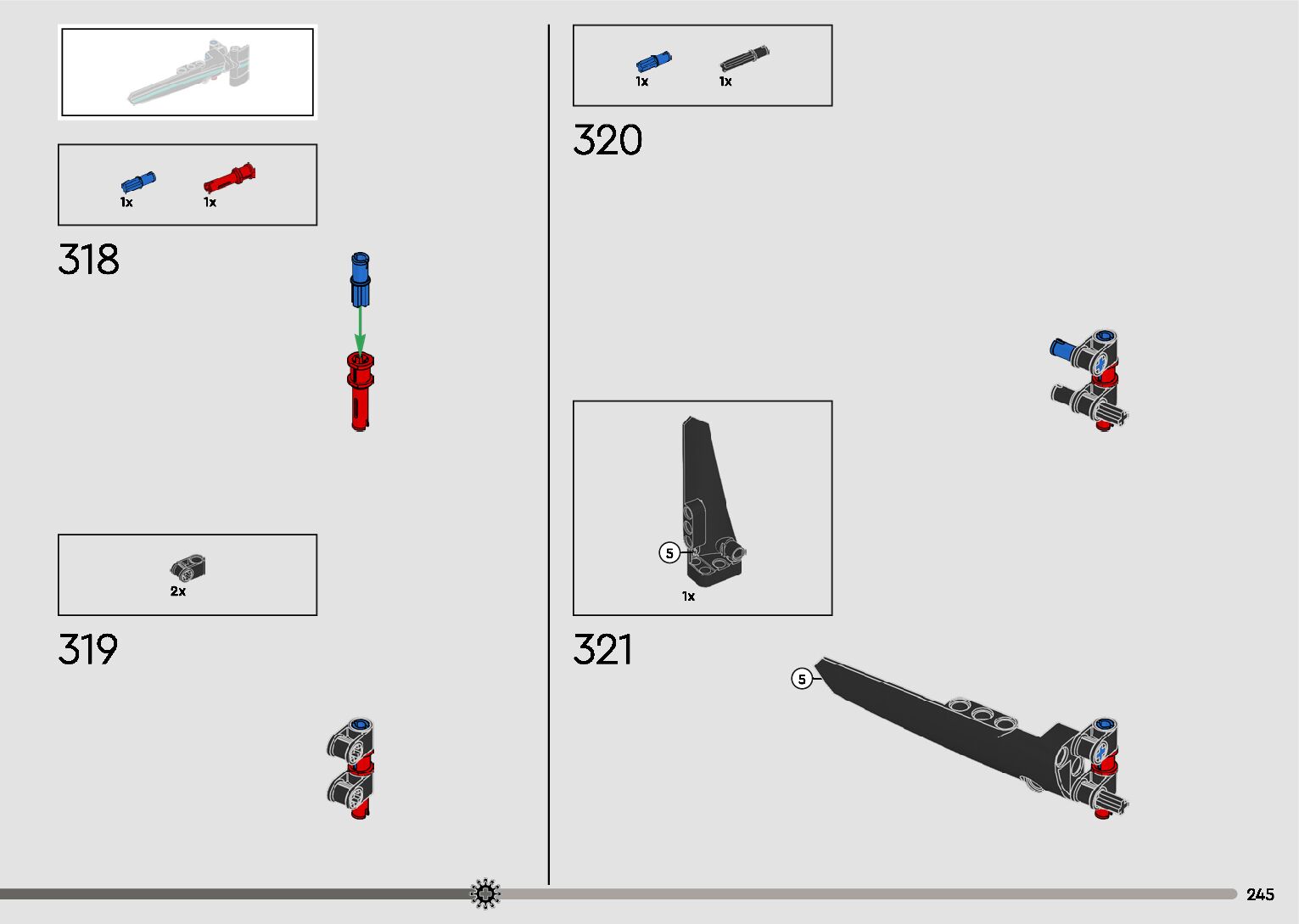 1x 1x

318

2x

319

1x 1x

320

5

1x

321

5

245