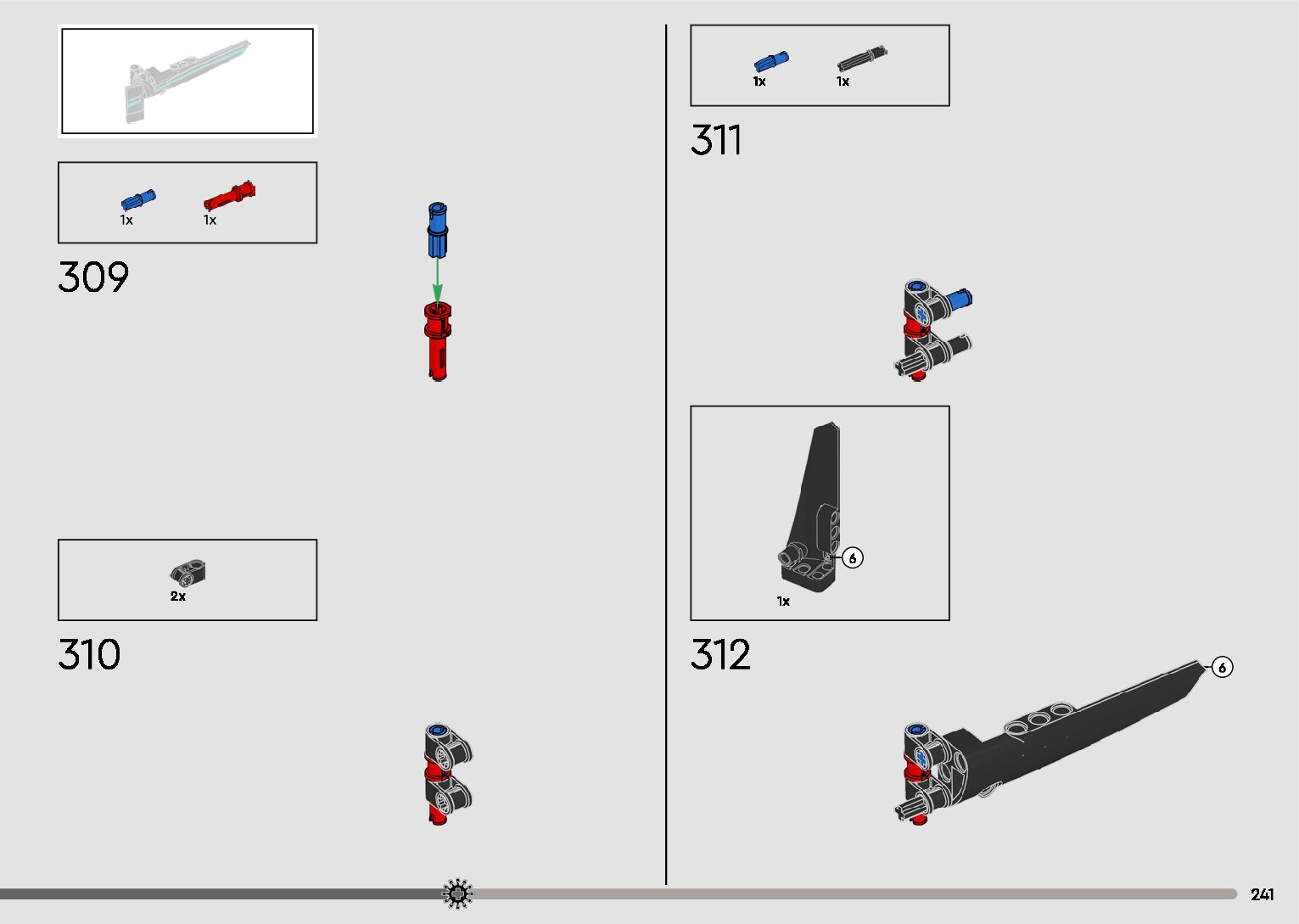 1x 1x

309

2x

310

1x 1x

311

6

1x

312

6

241