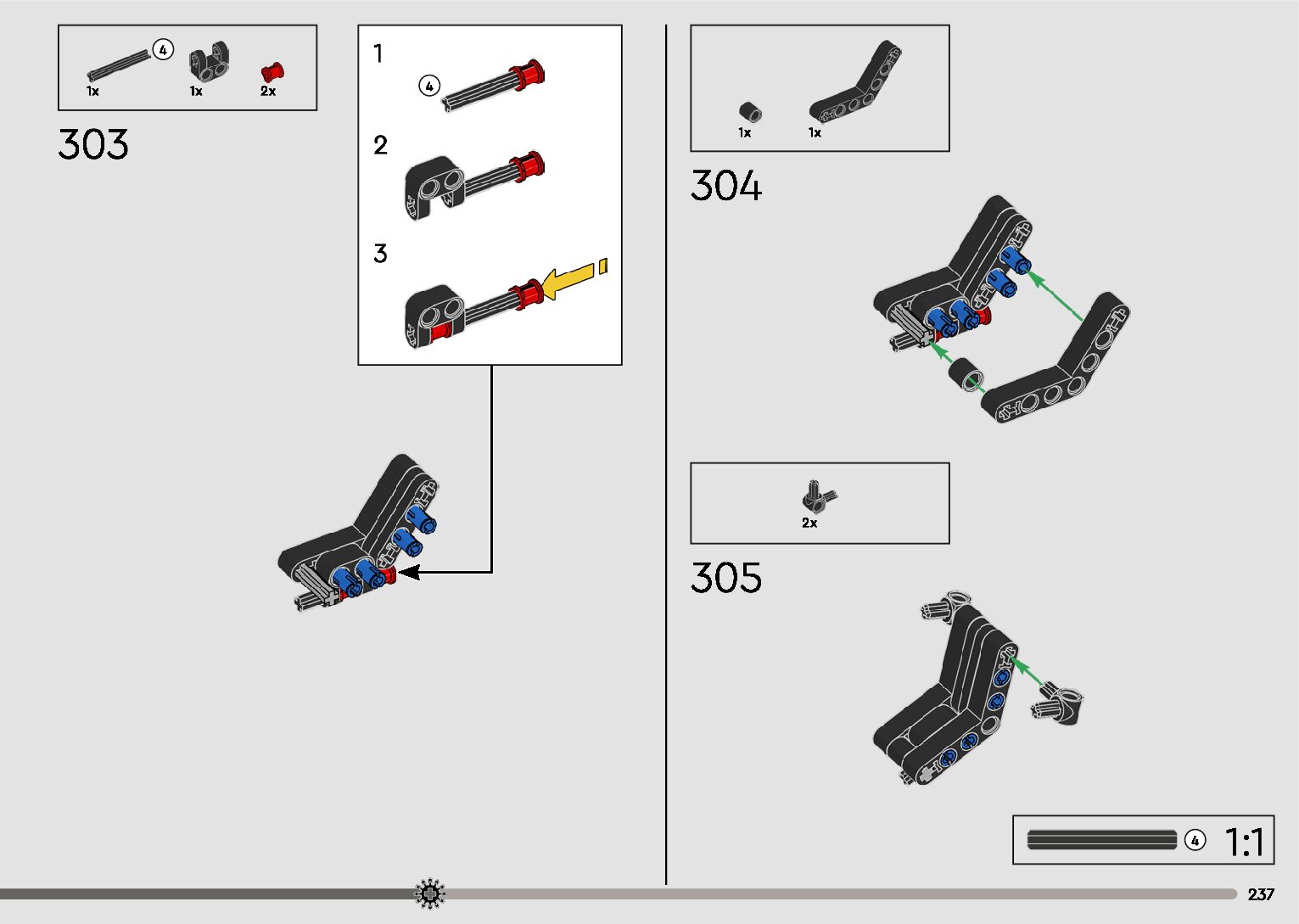 4
1x 1x 2x

303

1
4

2

3

1x 1x

304

2x

305

4 1:1

237