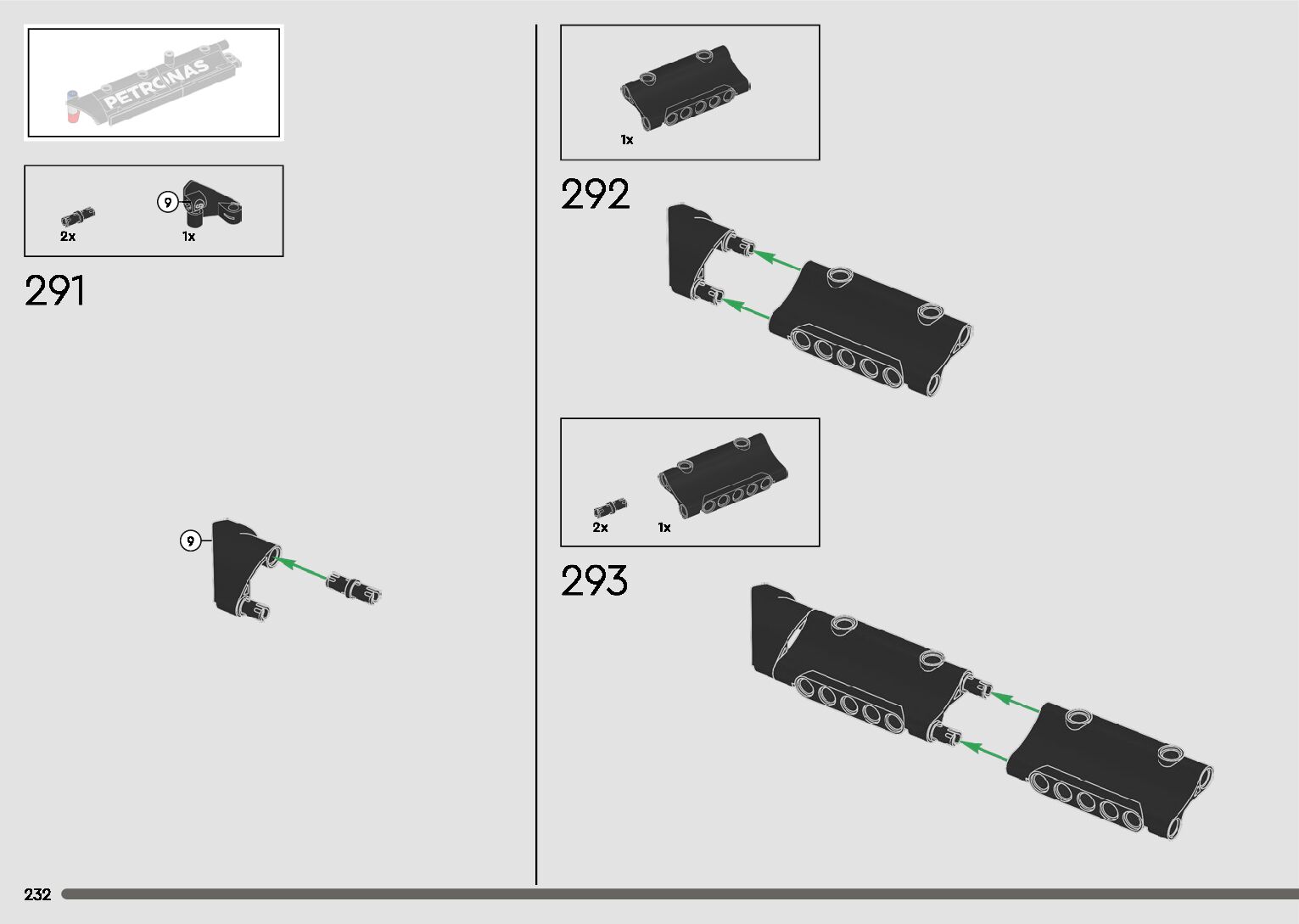 PETRONAS

2x

9

1x

291

9

1x

292

2x

1x

293

232