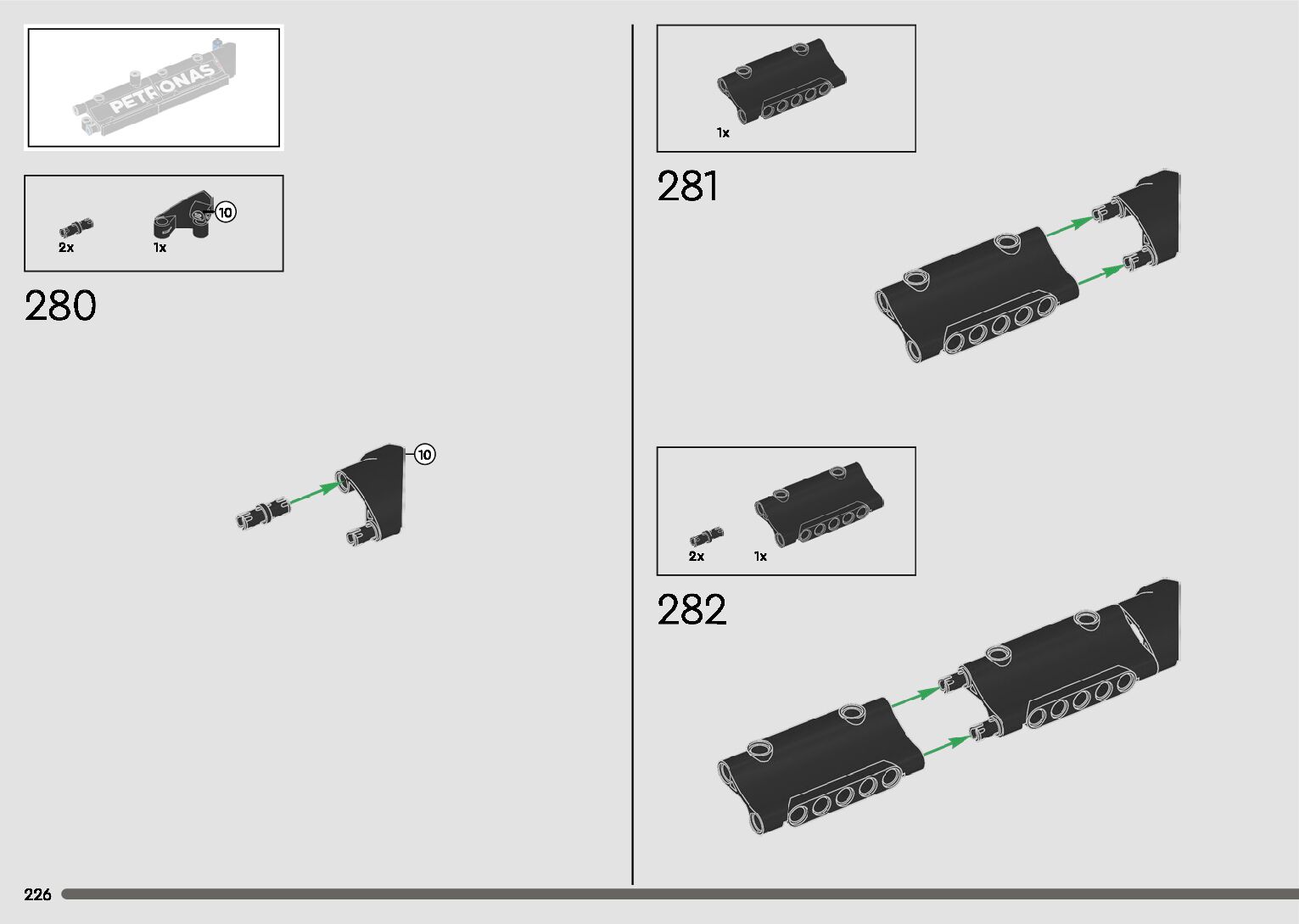 PETRONAS

2x
1x
10

280

10

1x

281

2x
1x

282

226