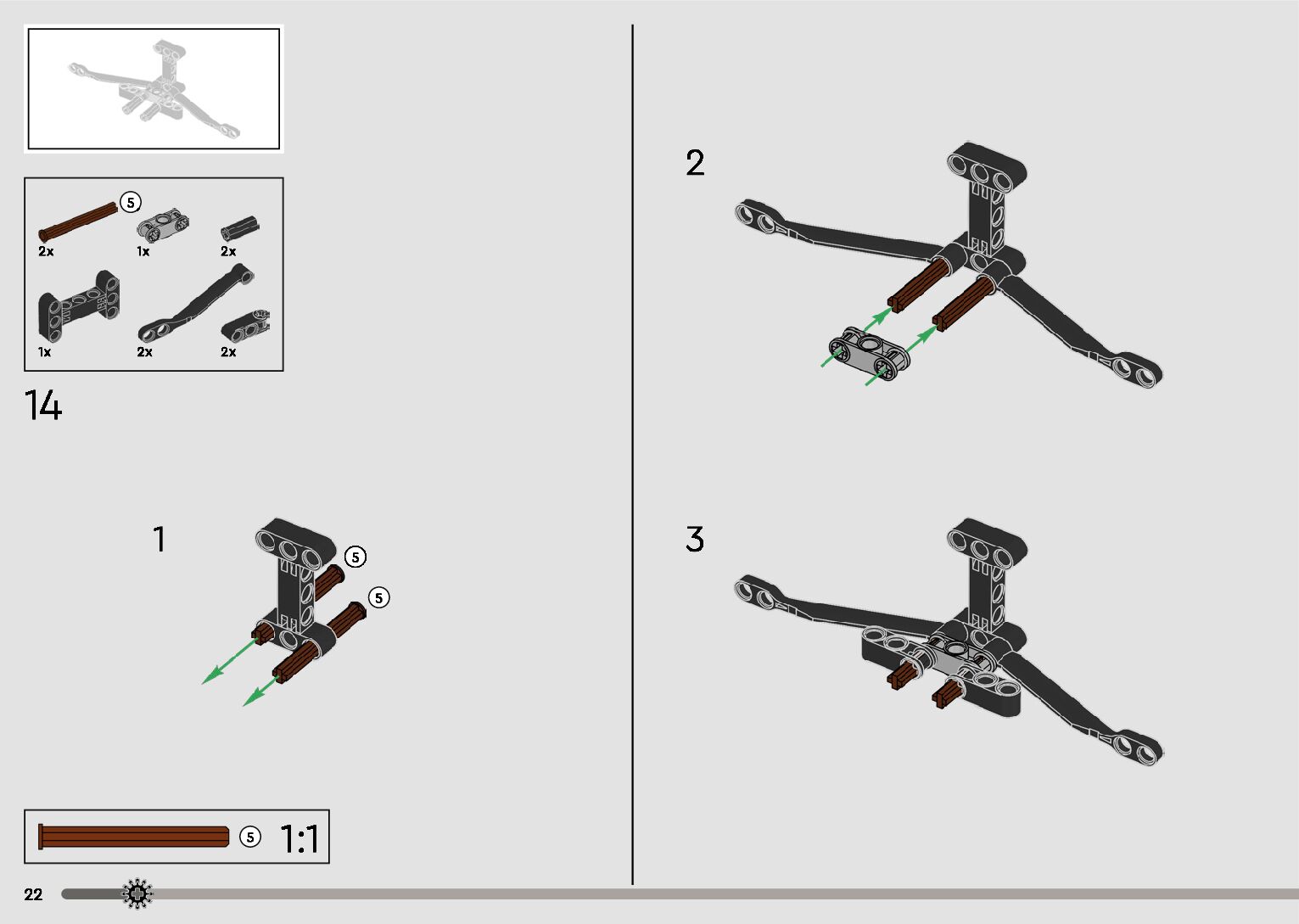 5
2x
1x
2x
1x
2x
2x

14

1
5
5

5
1:1

22

2

3