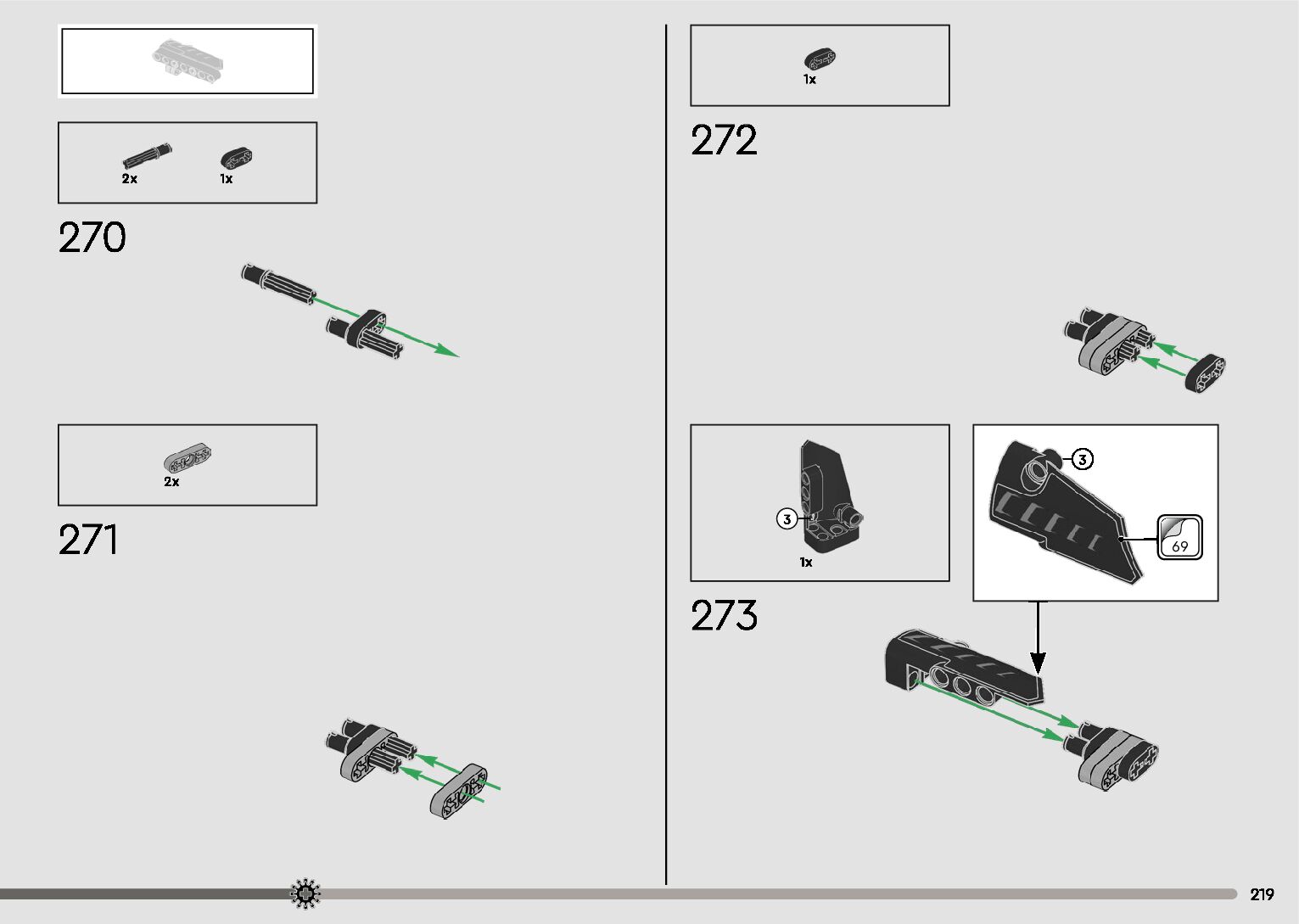 2x 1x

270

2x

271

1x

272

3

1x

3

69

273

219