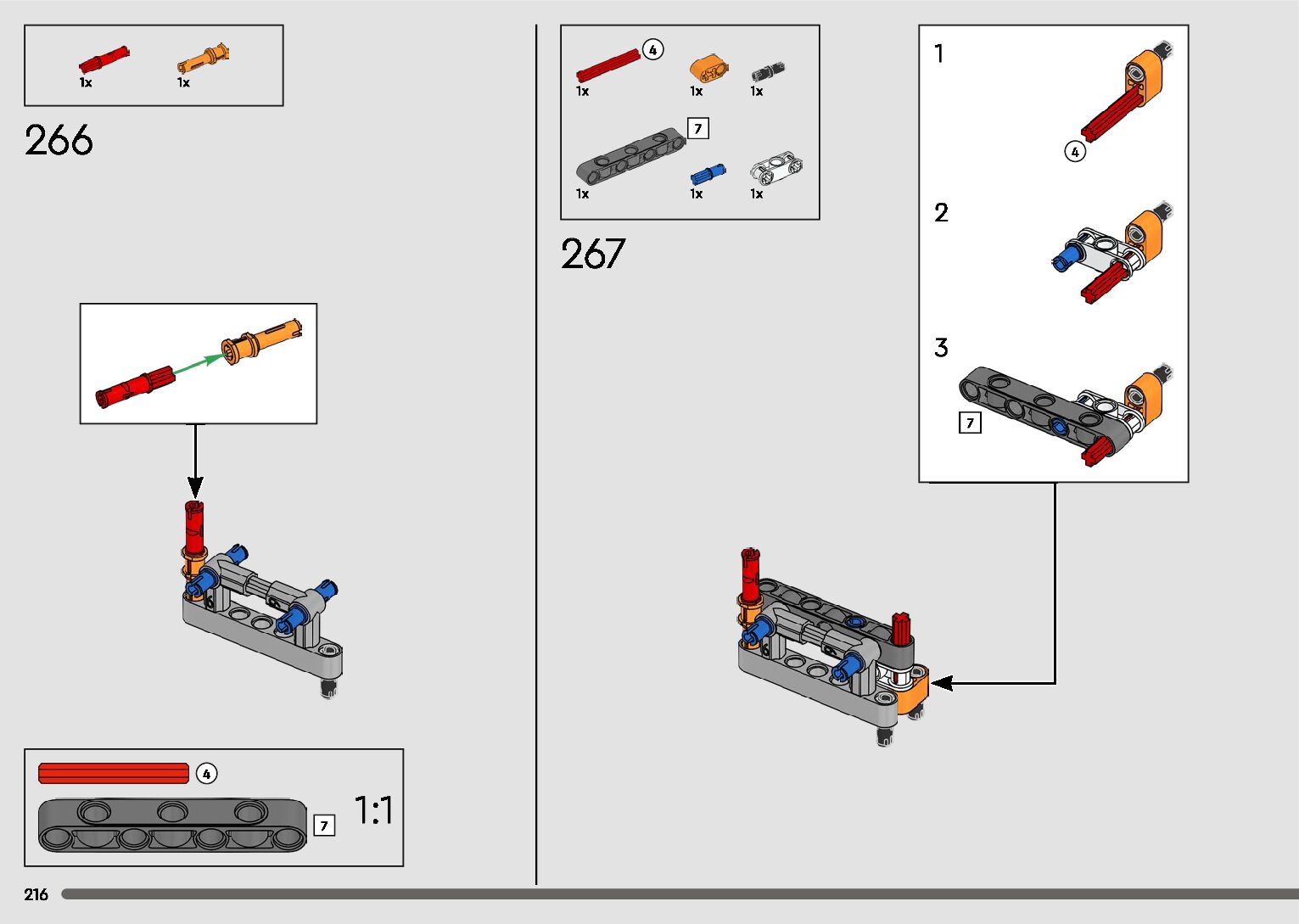 1x 1x

266

4

7

1:1

216

4

1x 1x 1x

7

1x 1x 1x

267

1

4

2

3

7