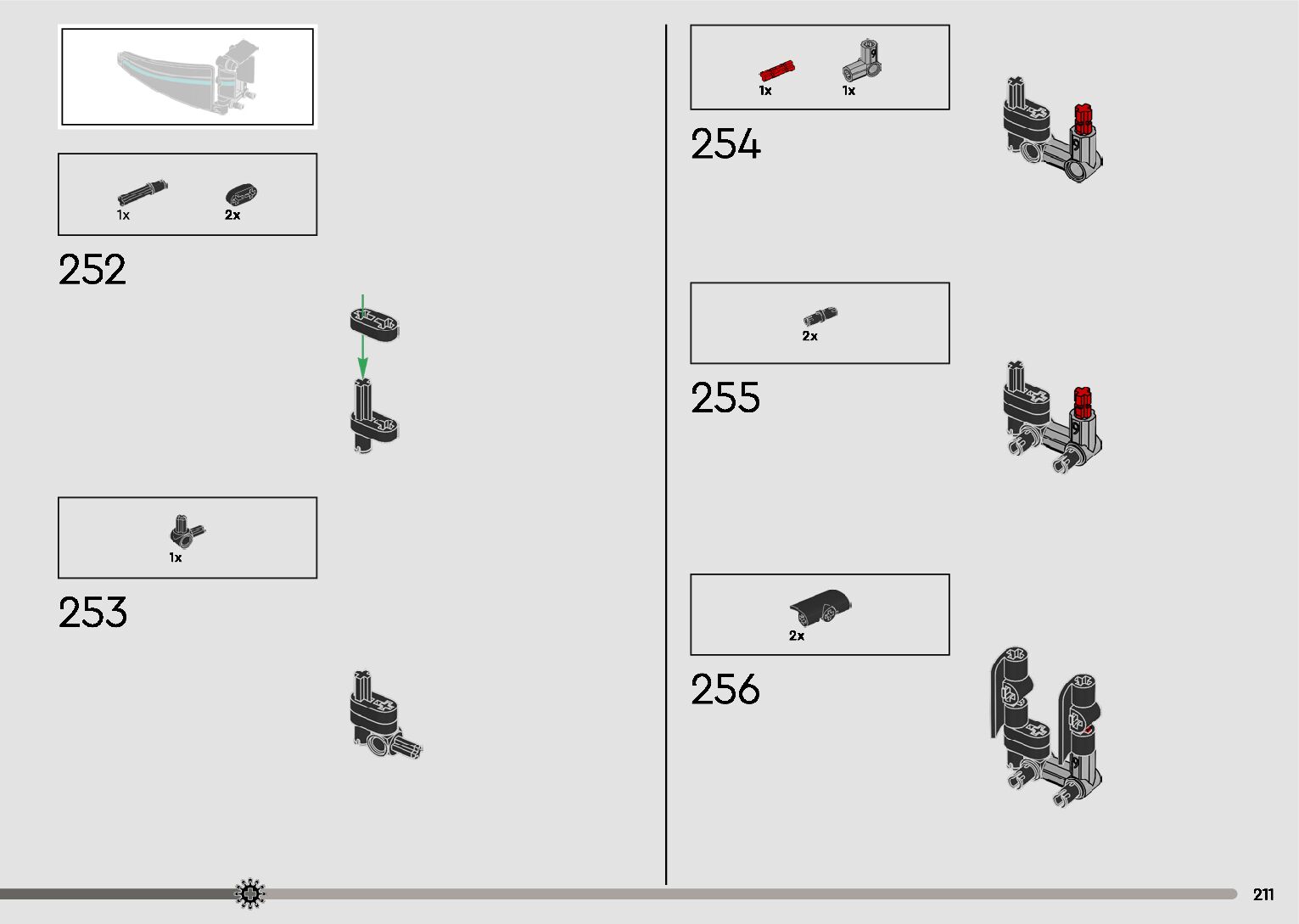 1x 2x

252

1x

253

1x 1x

254

2x

255

2x

256

211