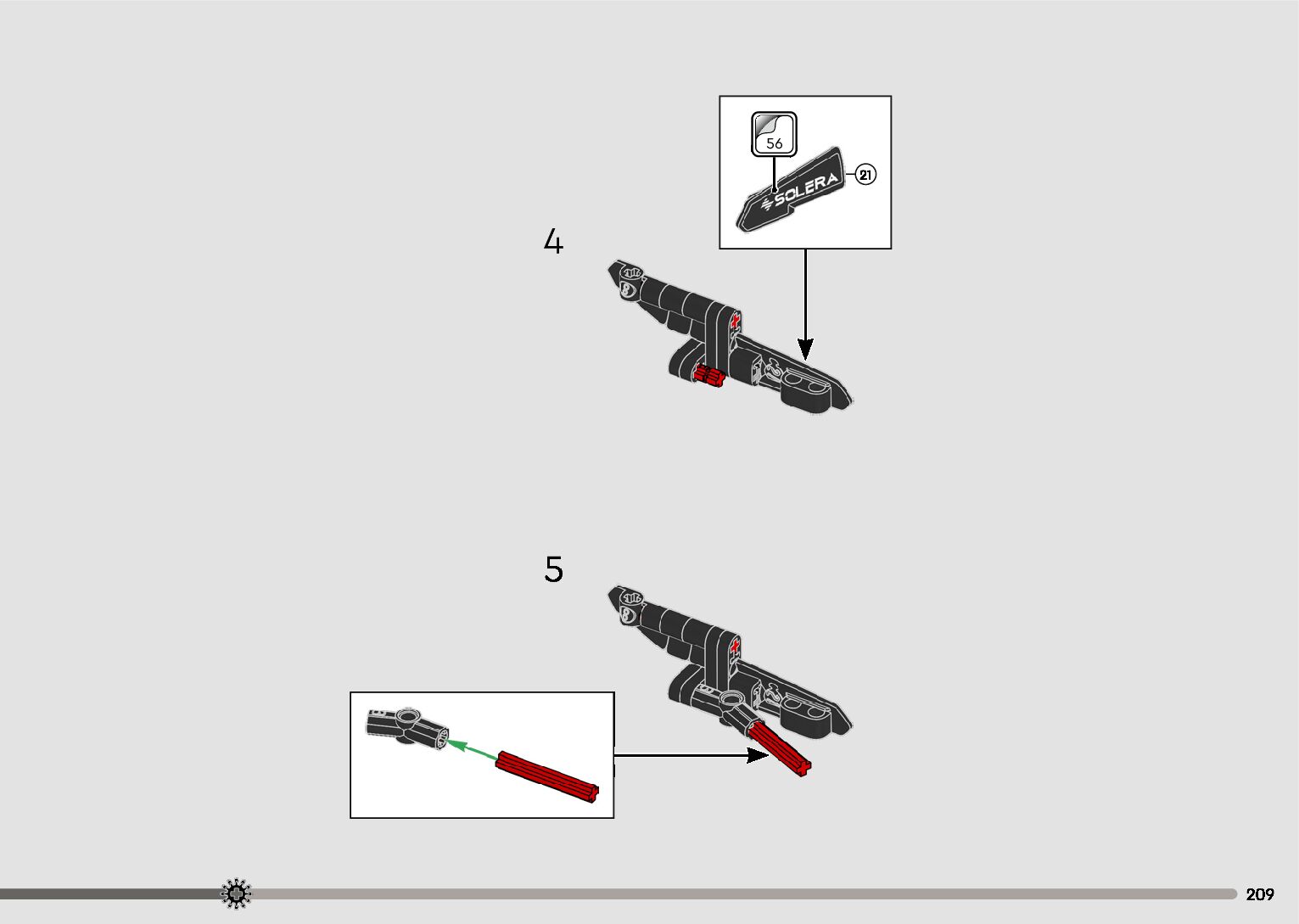 56
SOLERA
21
4
5
209