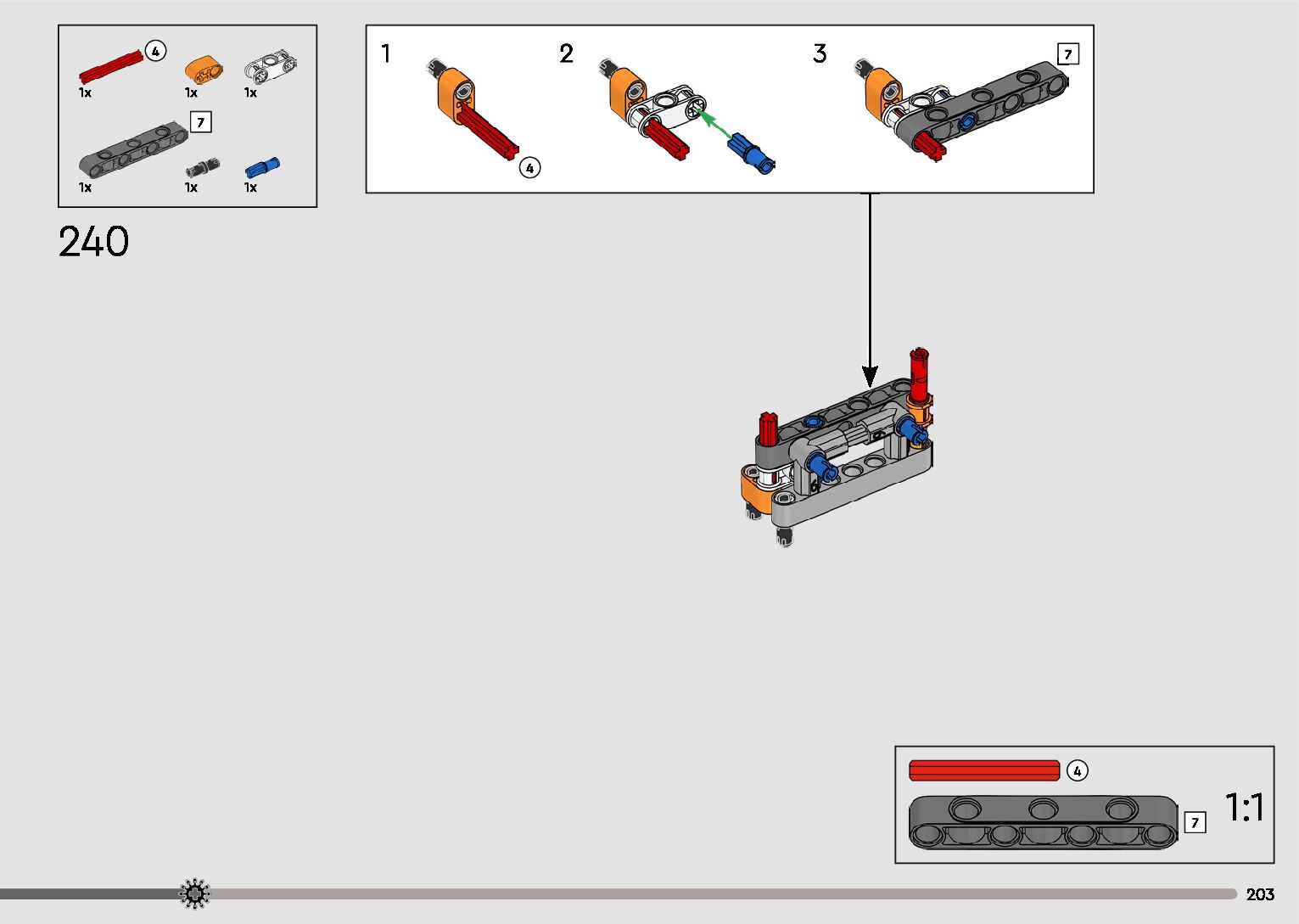 4
1x
1x
1x
7
1x
1x
1x

240

1
4
2
3
7

4
7
1:1

203